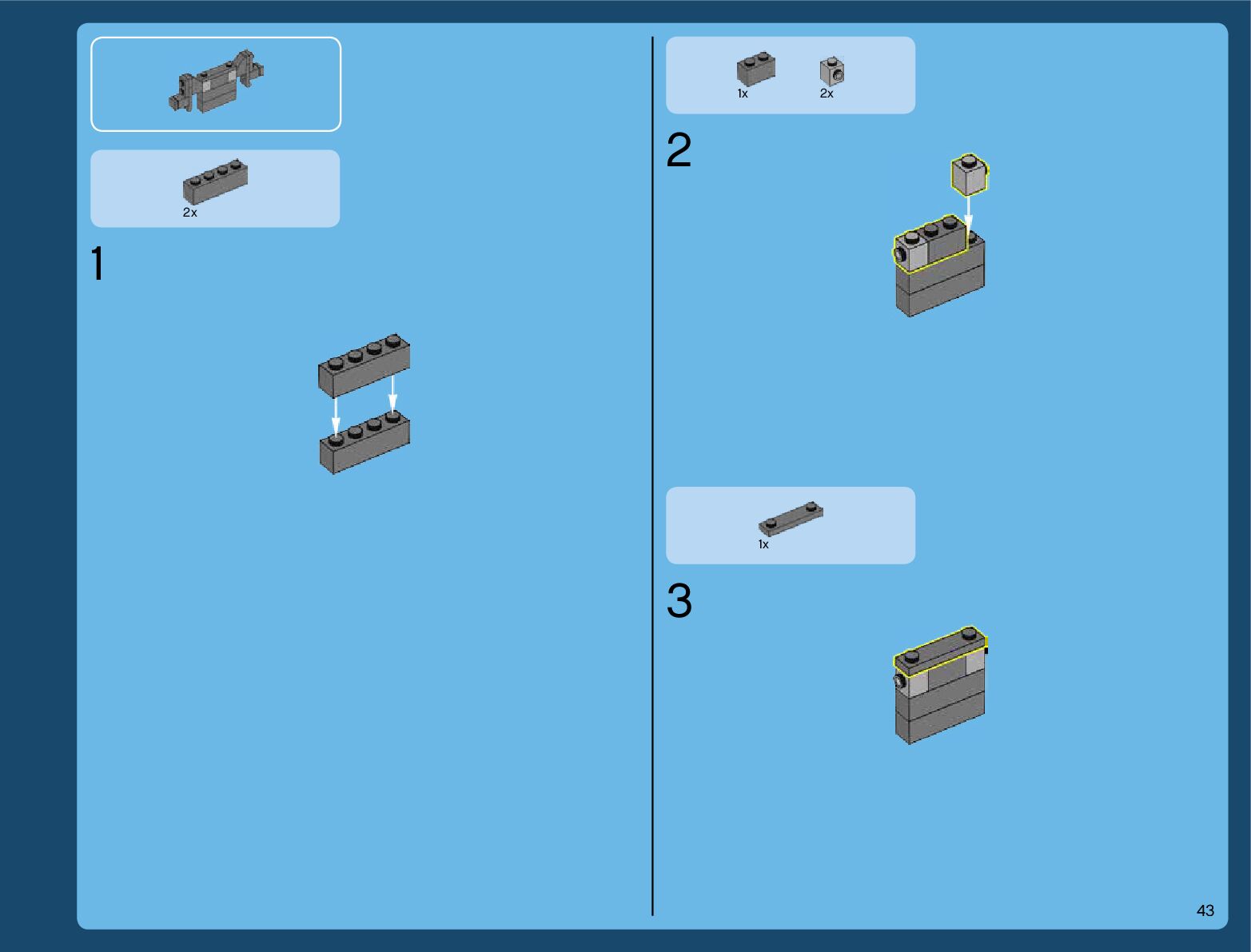 2x

1

1x 2x

2

1x

3

43