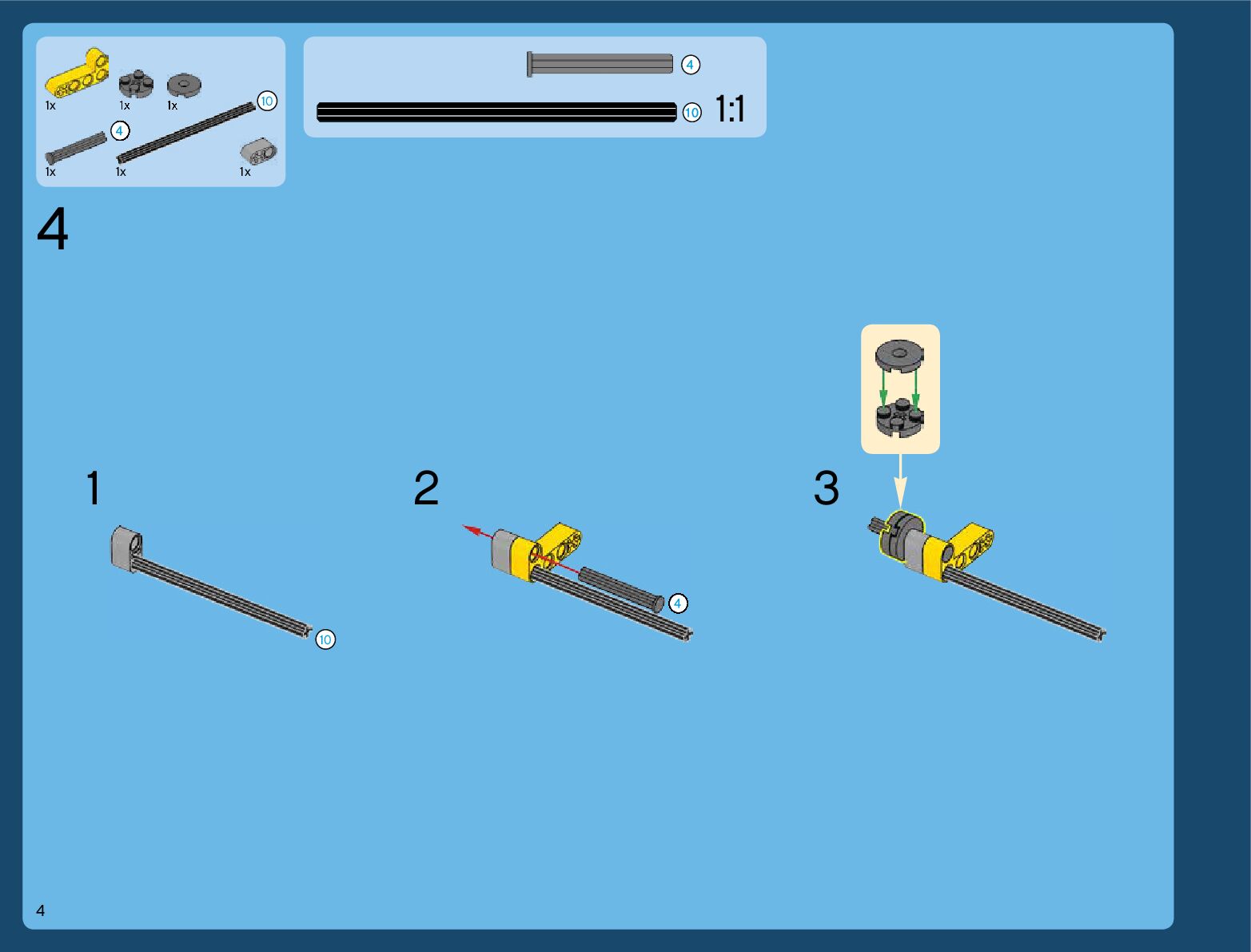 1x 1x 1x
10
4
1x 1x 1x

4
10 1:1

4

1
10

2
4

3

4