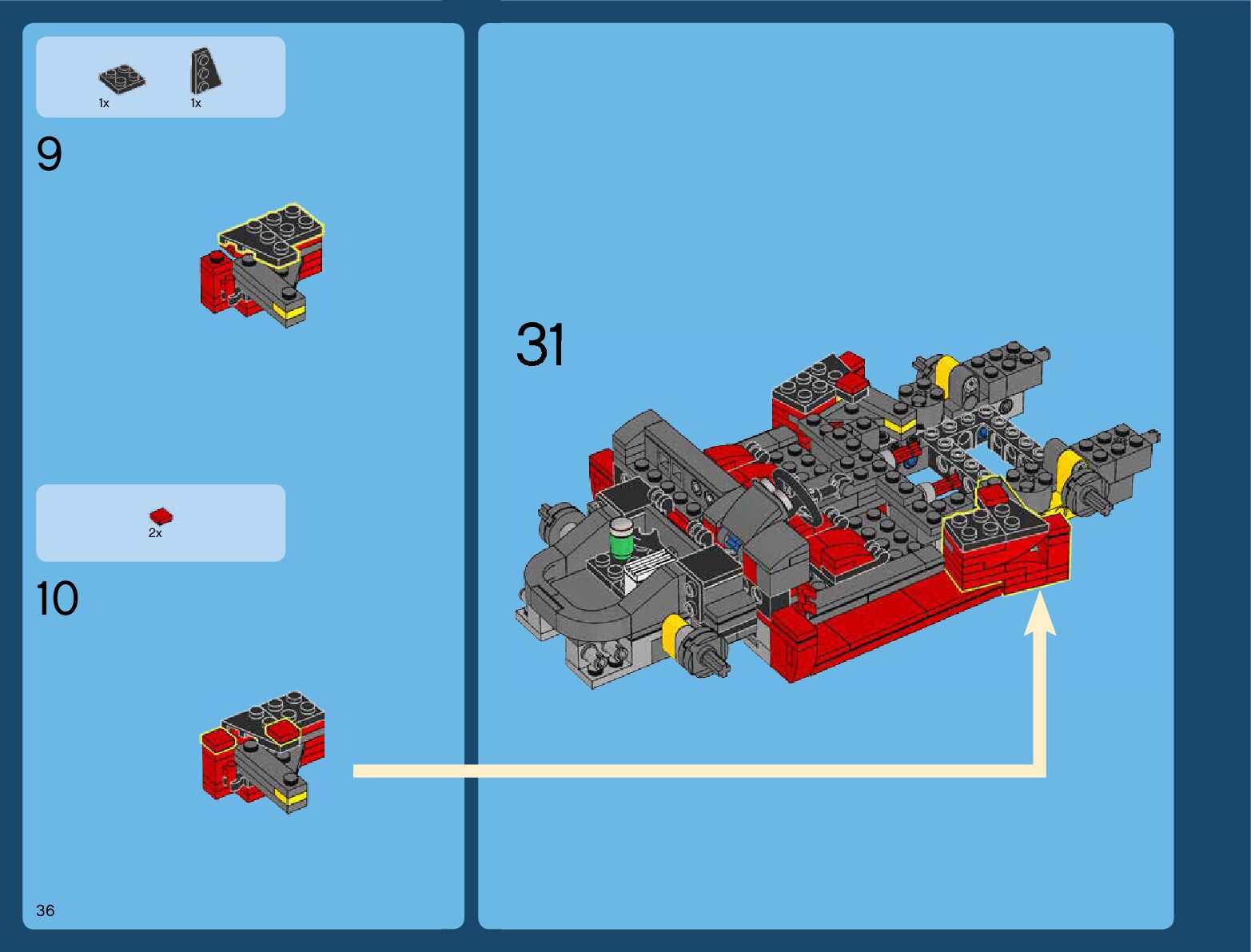 1x 1x

9

2x

10

36

31