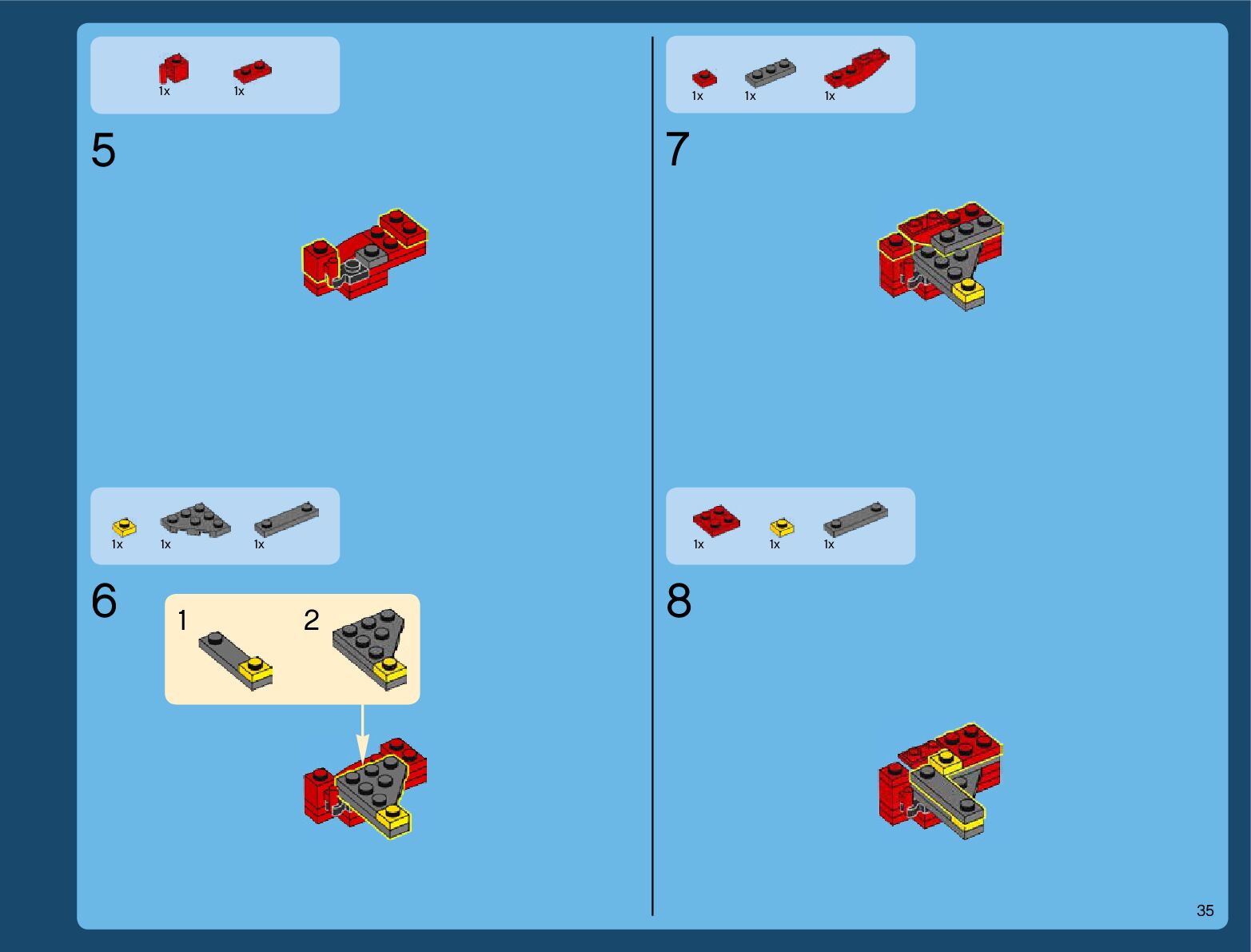 1x 1x

5

1x 1x 1x

6

1 2

1x 1x 1x

7

1x 1x 1x

8

35