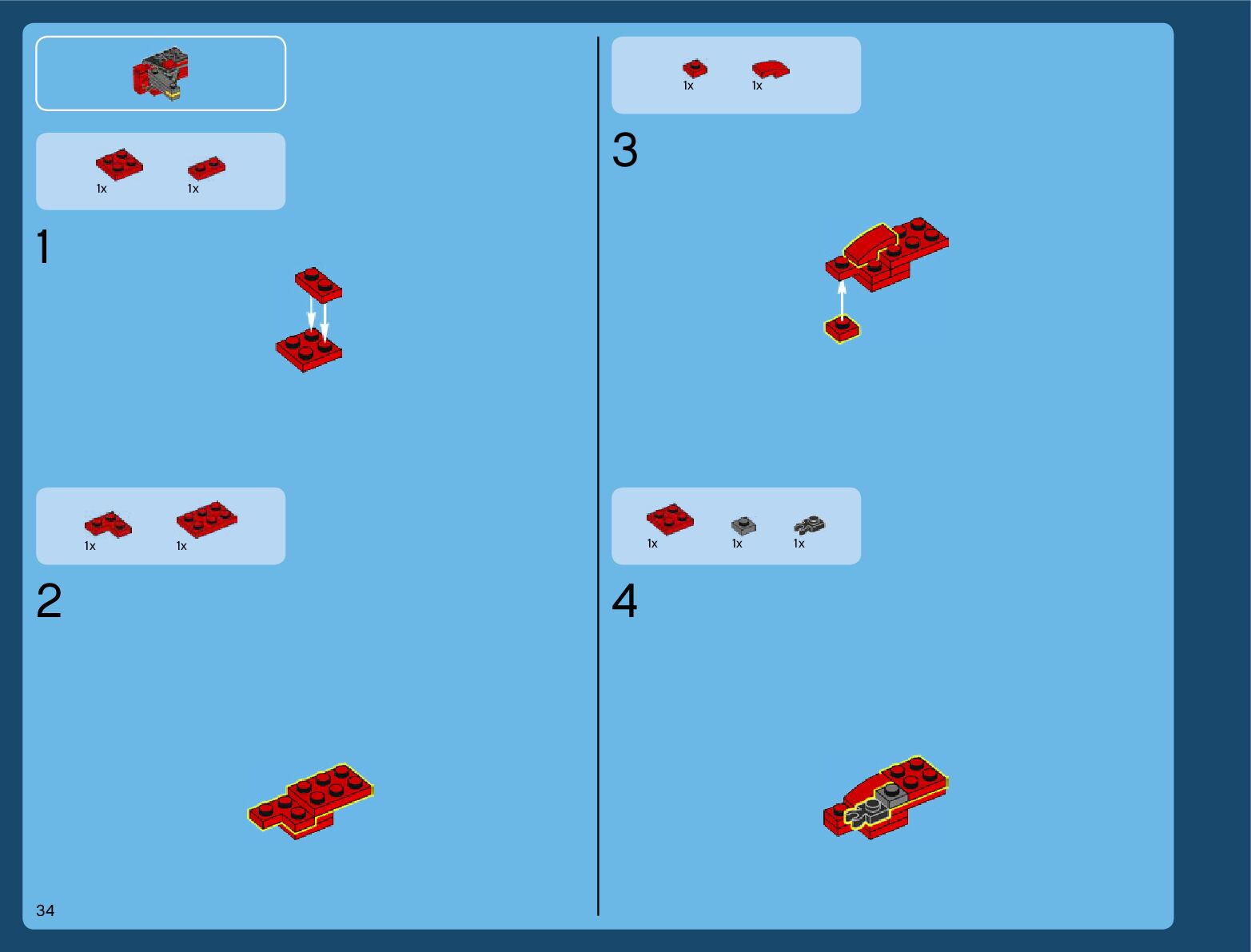 1x 1x

1

1x 1x

2

34

1x 1x

3

1x 1x 1x

4