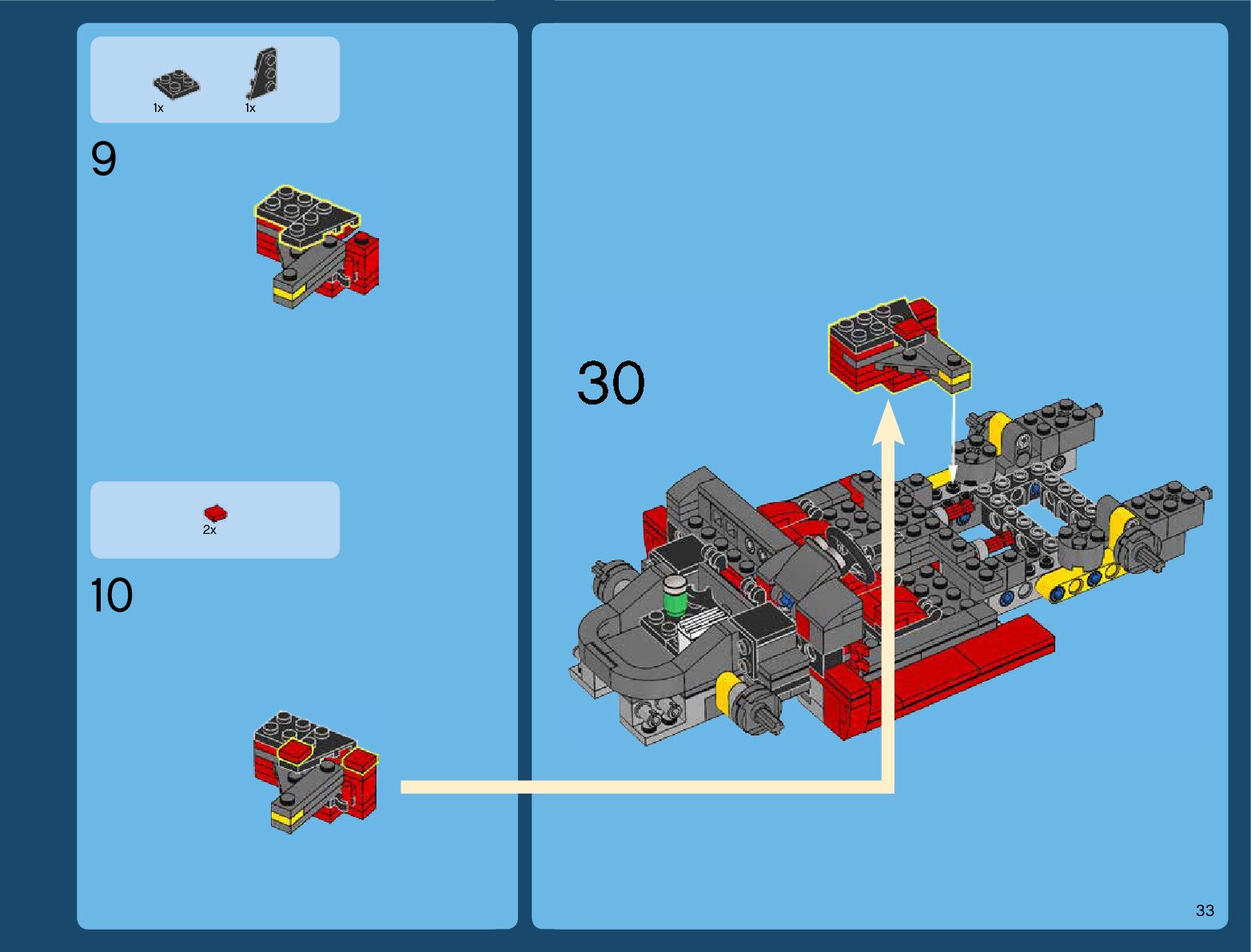 1x 1x

9

2x

10

30

33