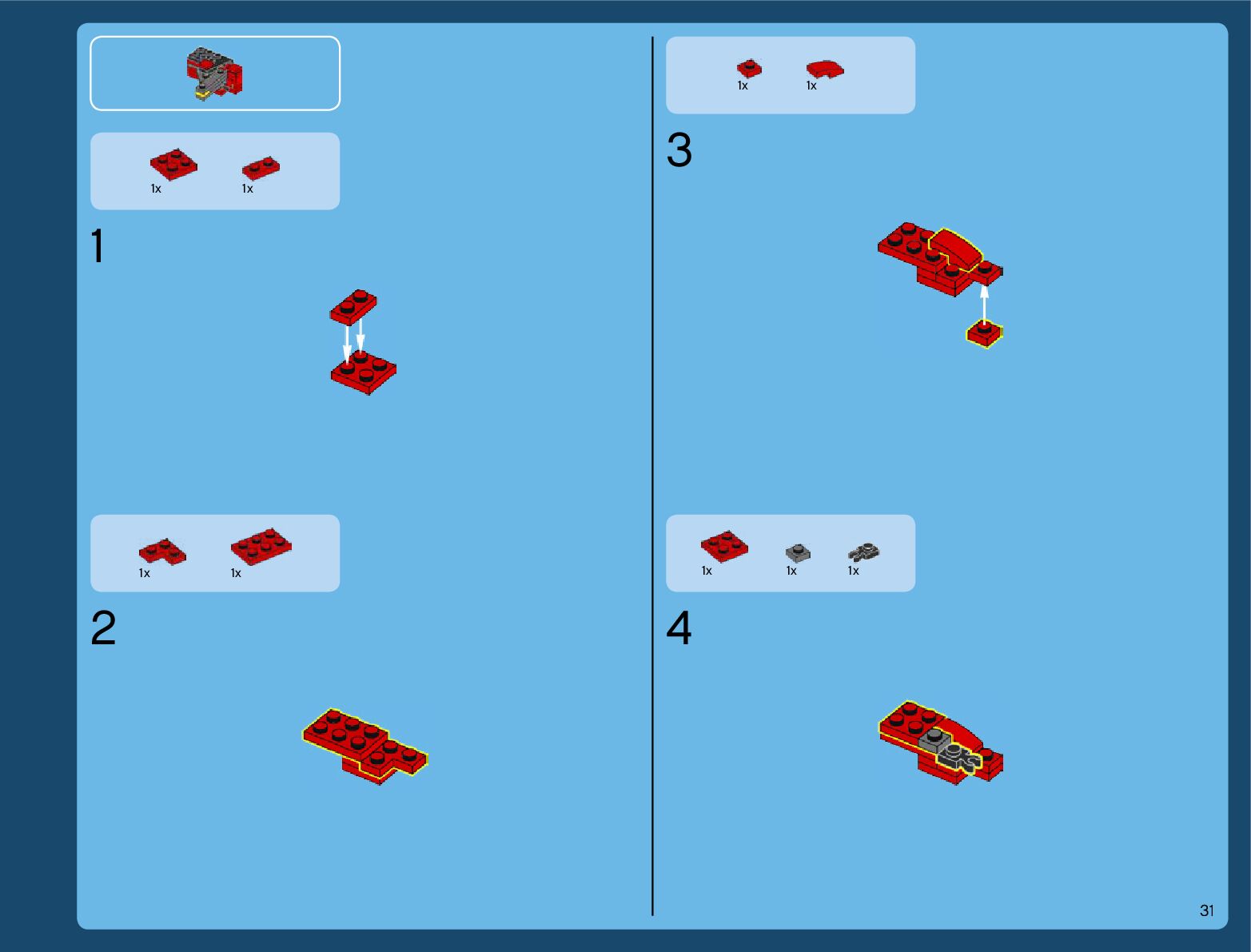 1x 1x

1

1x 1x

2

1x 1x

3

1x 1x 1x

4

31