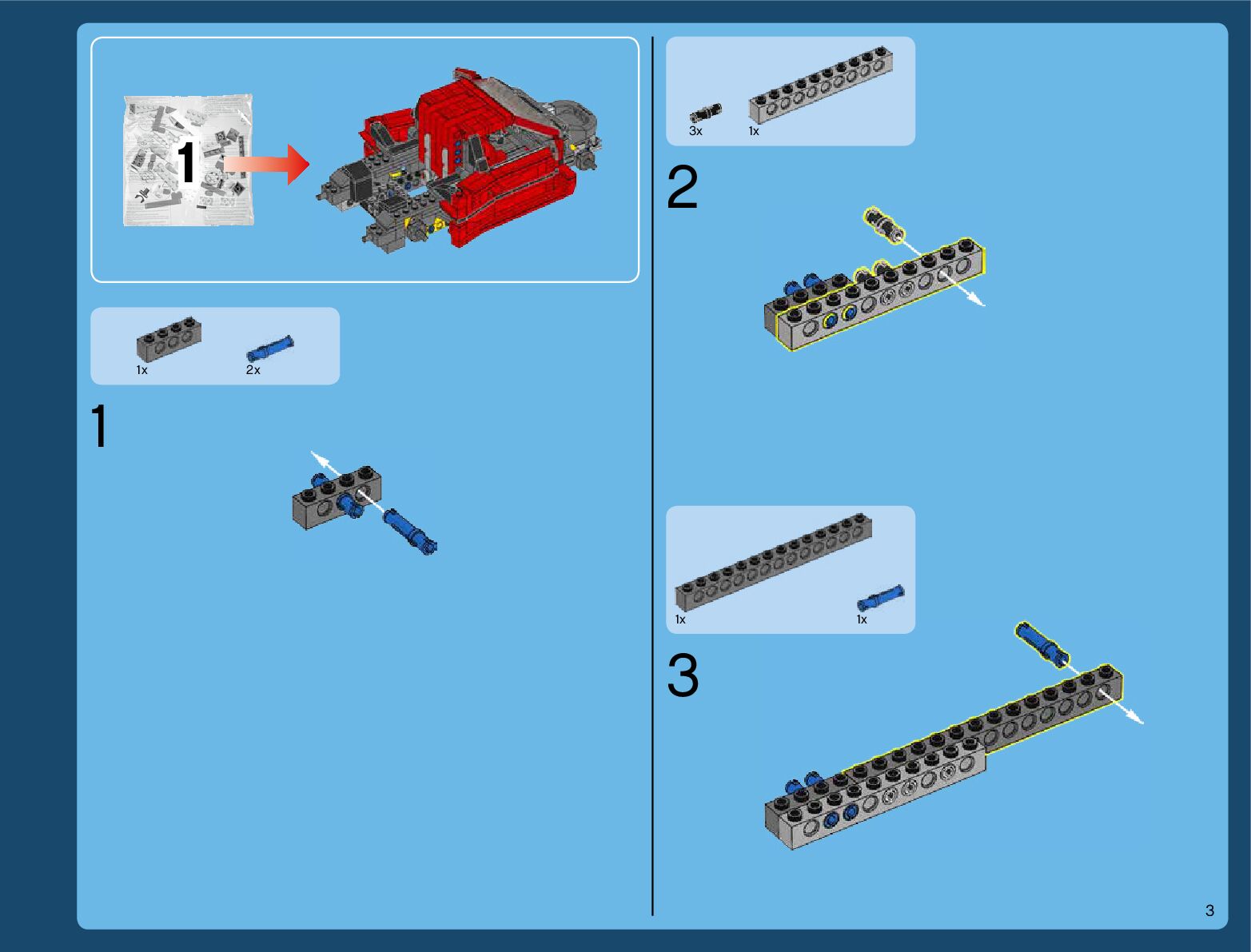 1

1x 2x

1

3x 1x

2

1x 1x

3

3