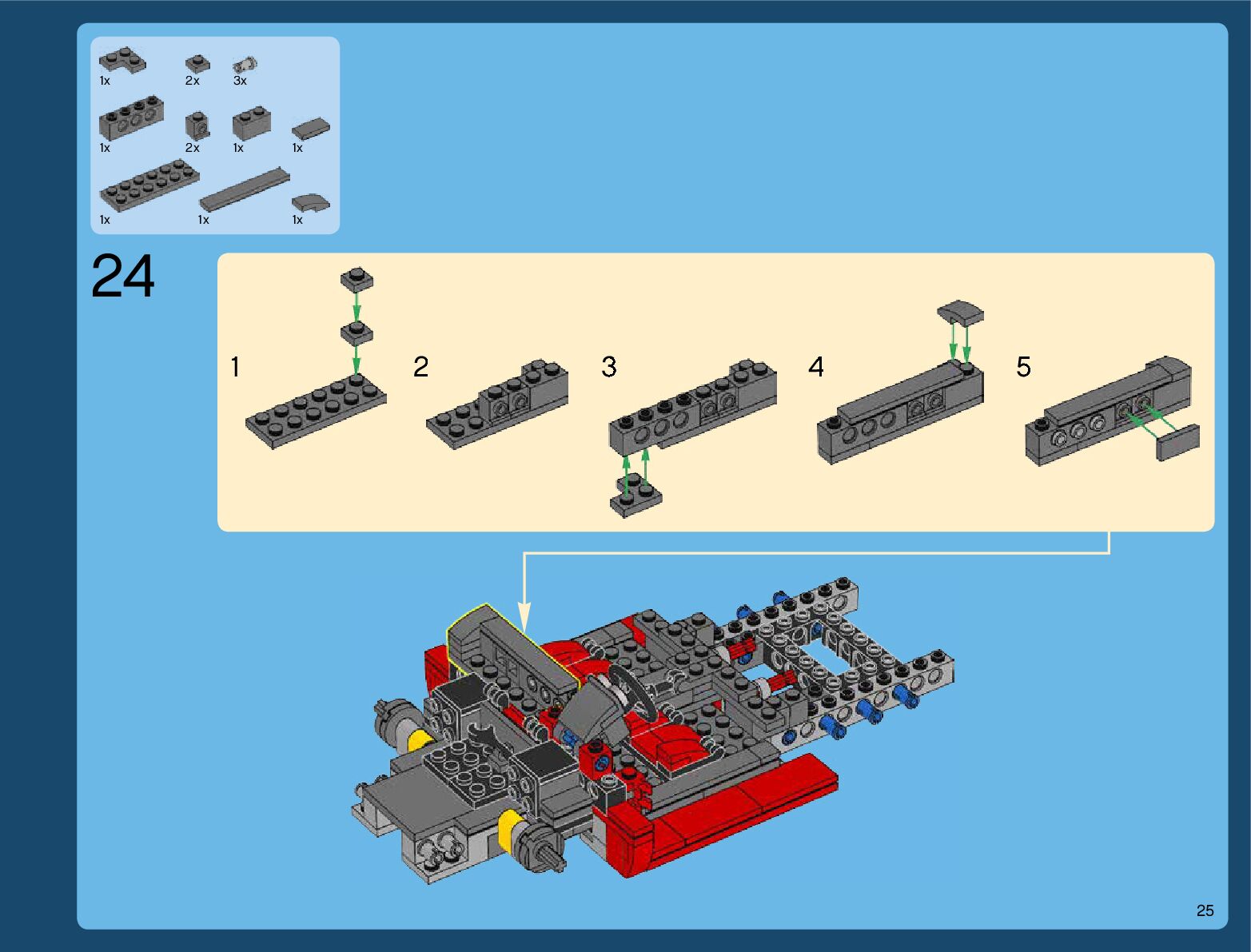 1x 2x 3x
1x 2x 1x 1x
1x 1x 1x

24

1
2
3
4
5

25