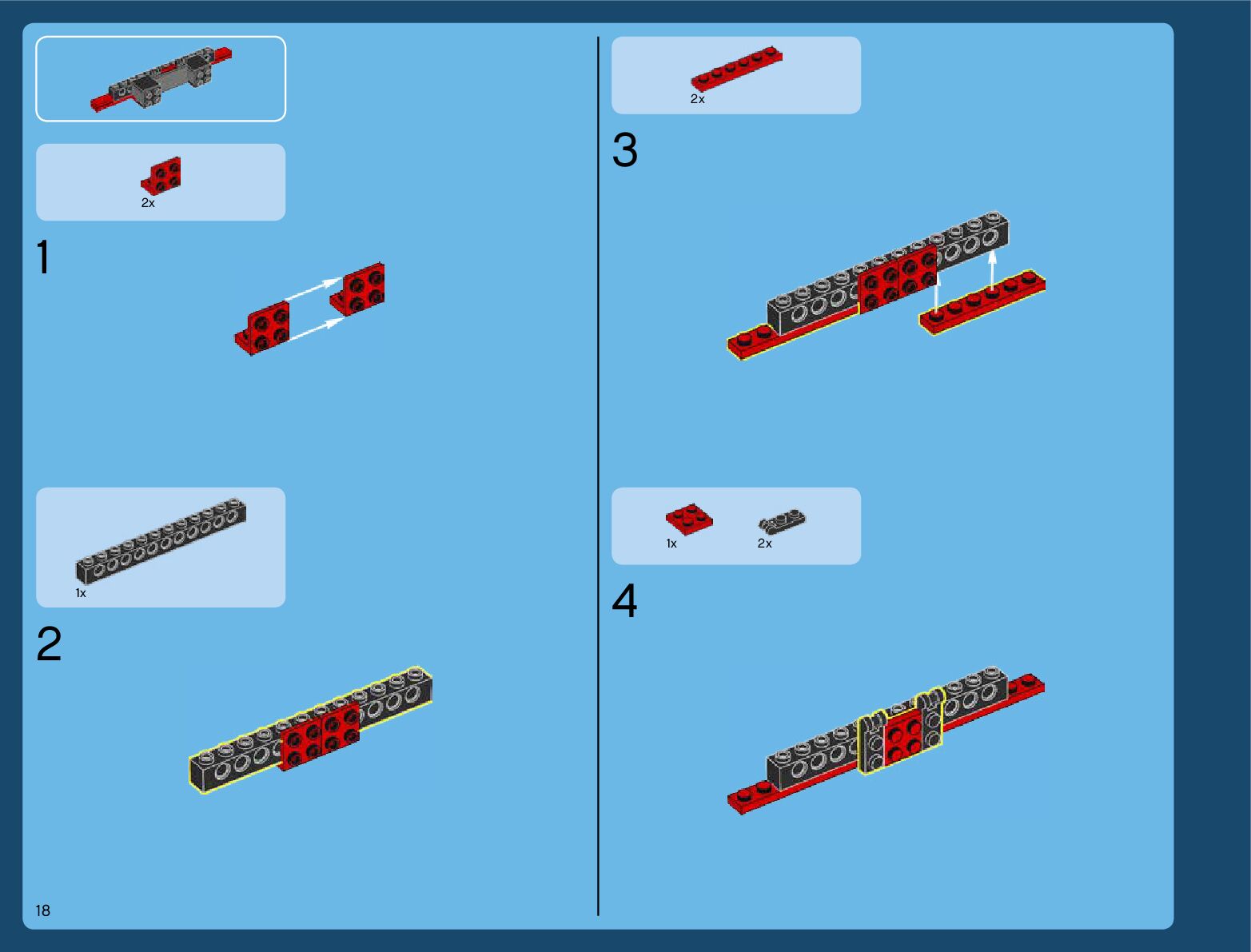 2x

1

1x

2

18

2x

3

1x

2x

4