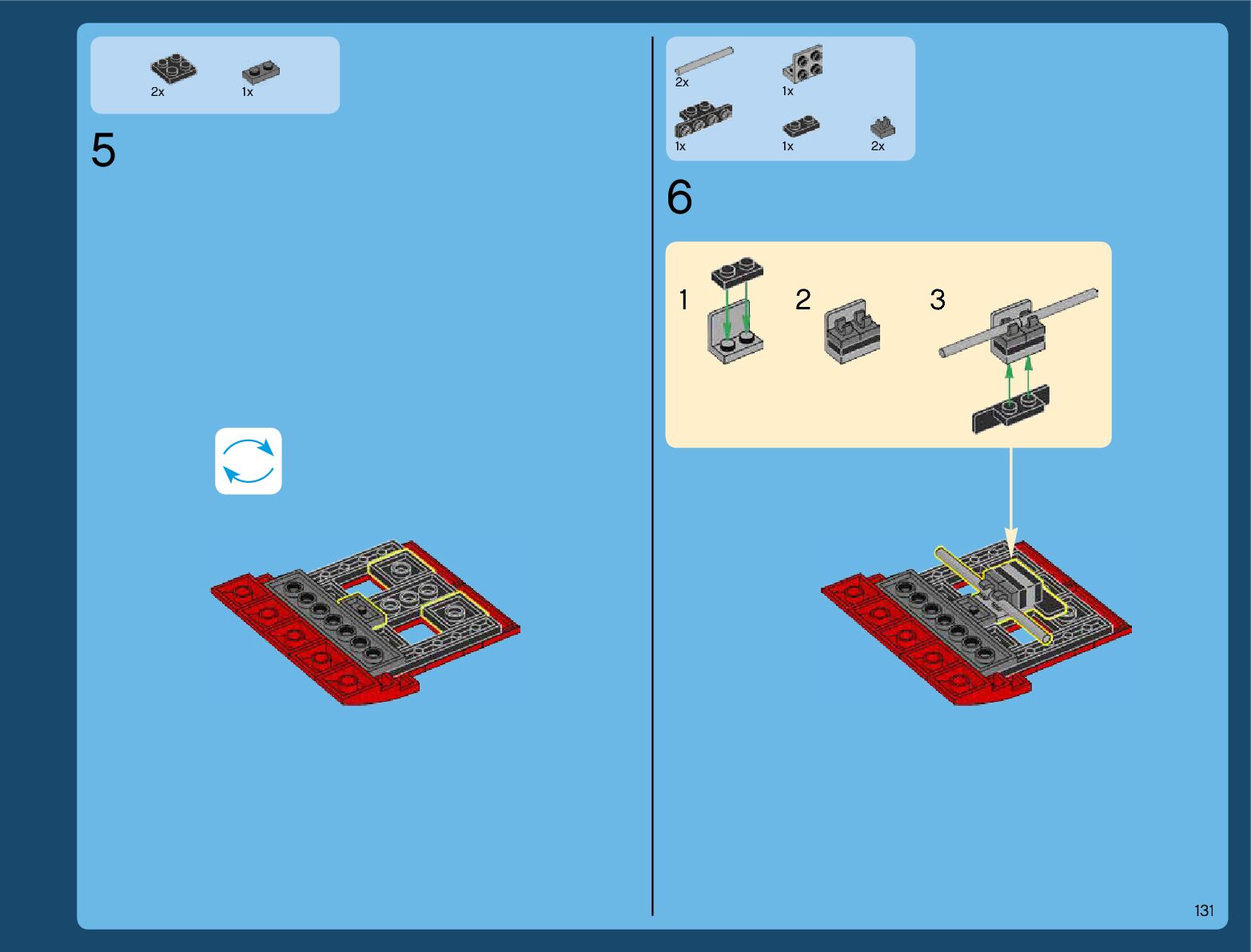 2x 1x

5

2x 1x

1x 1x 2x

6

1 2 3

131