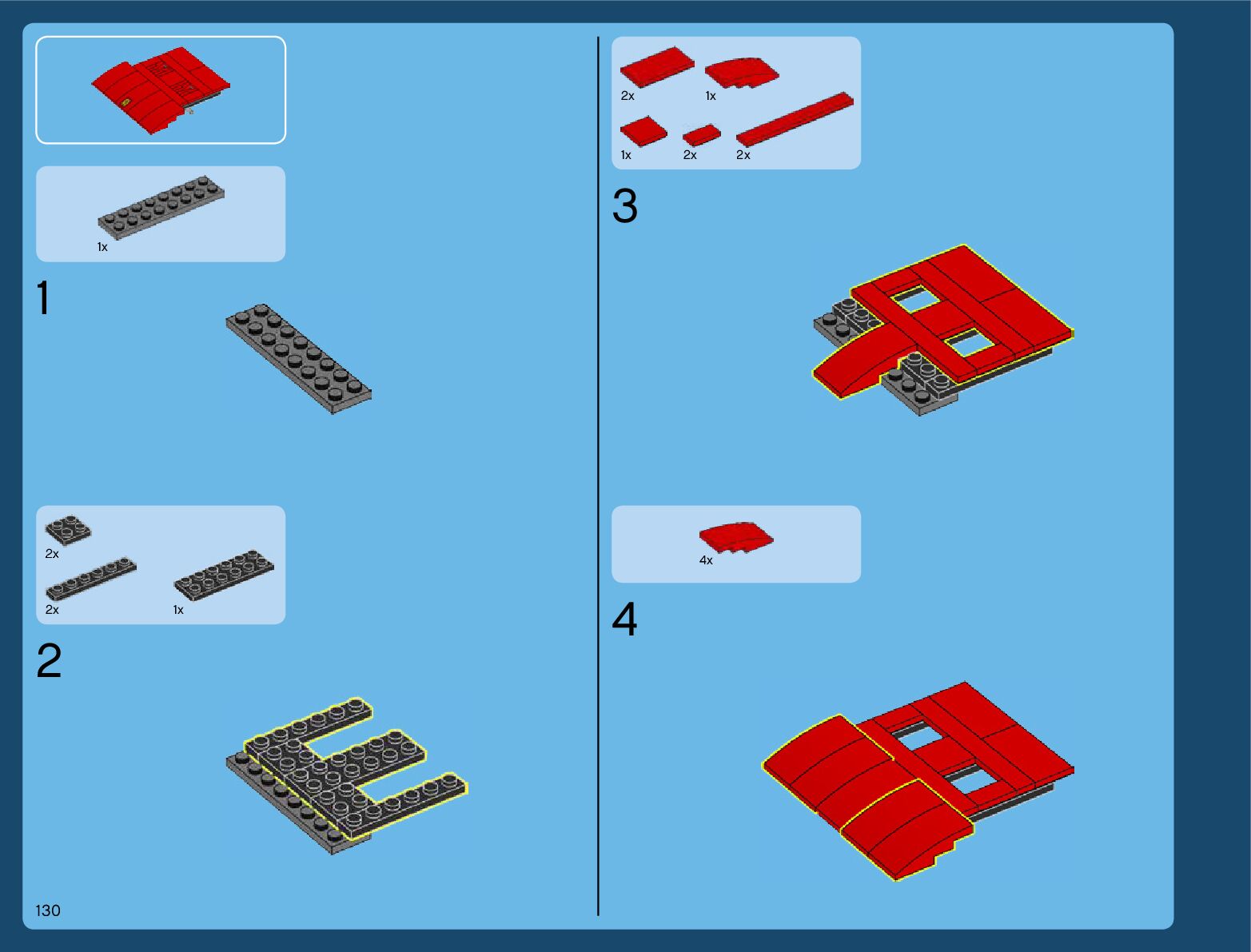 1x

1

2x

2x

1x

2

130

2x

1x

1x

2x

2x

3

4x

4