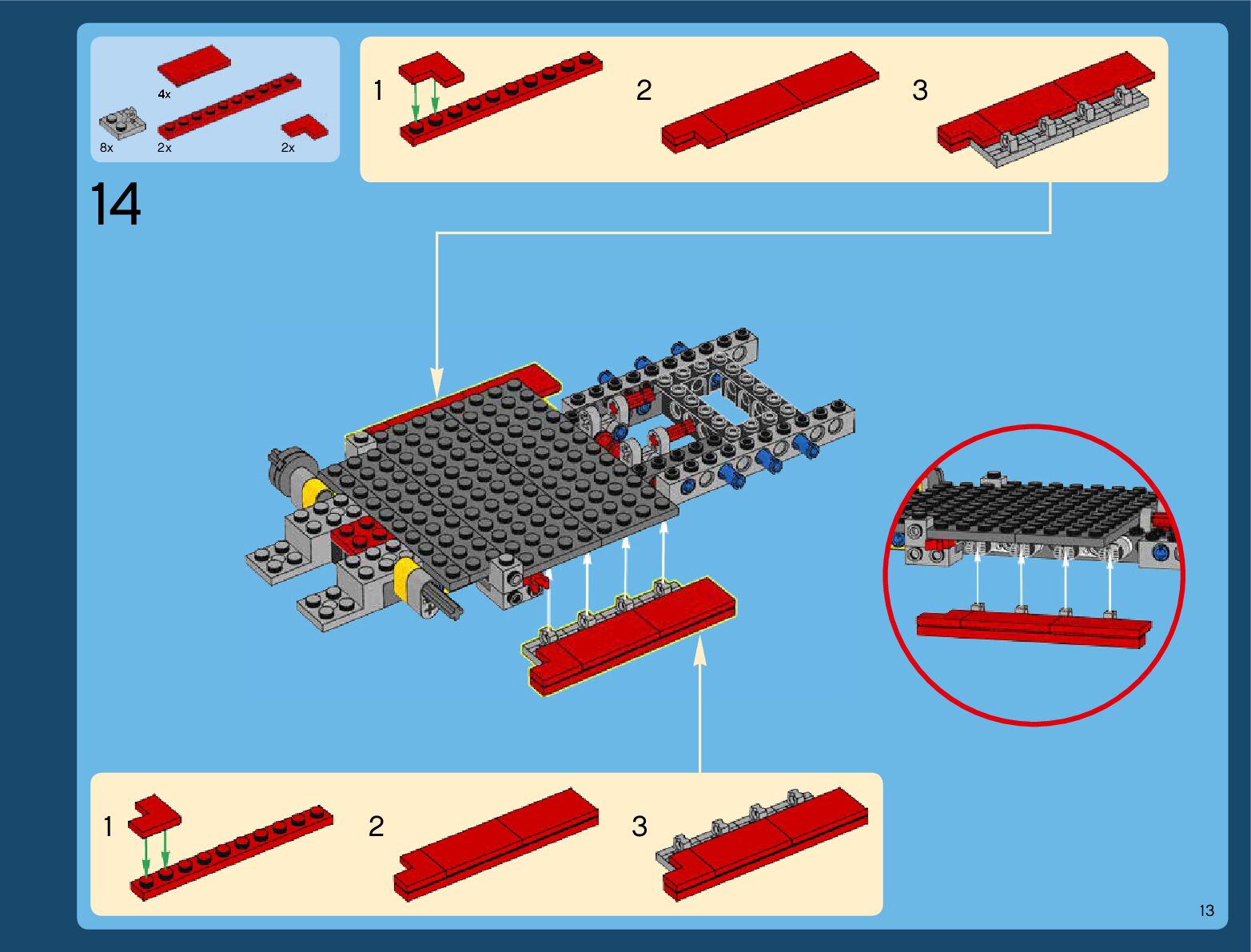 4x
8x
2x
2x

1
2
3

14

1
2
3

13