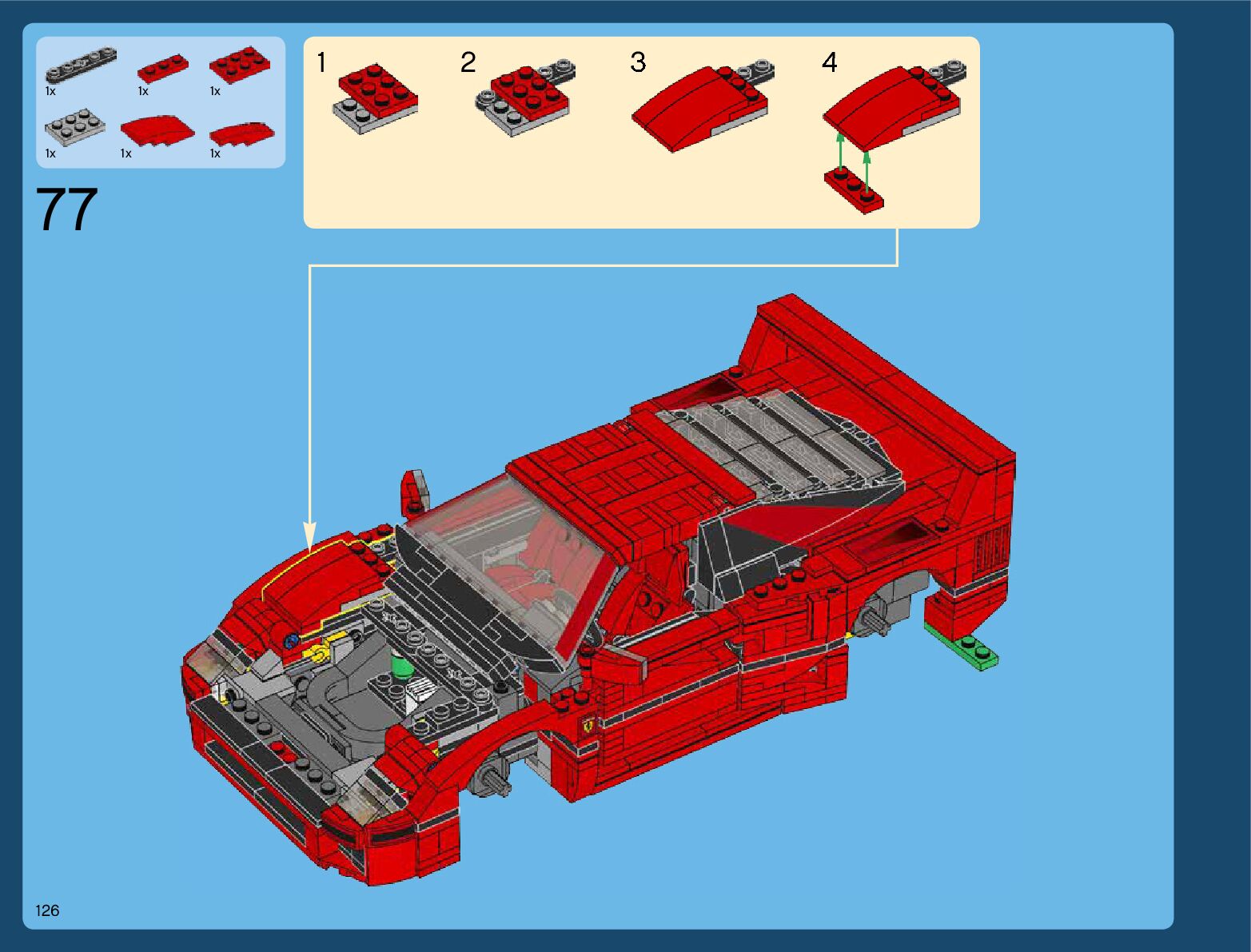 1x
1x
1x
1x
1x
1x

77

1
2
3
4

126