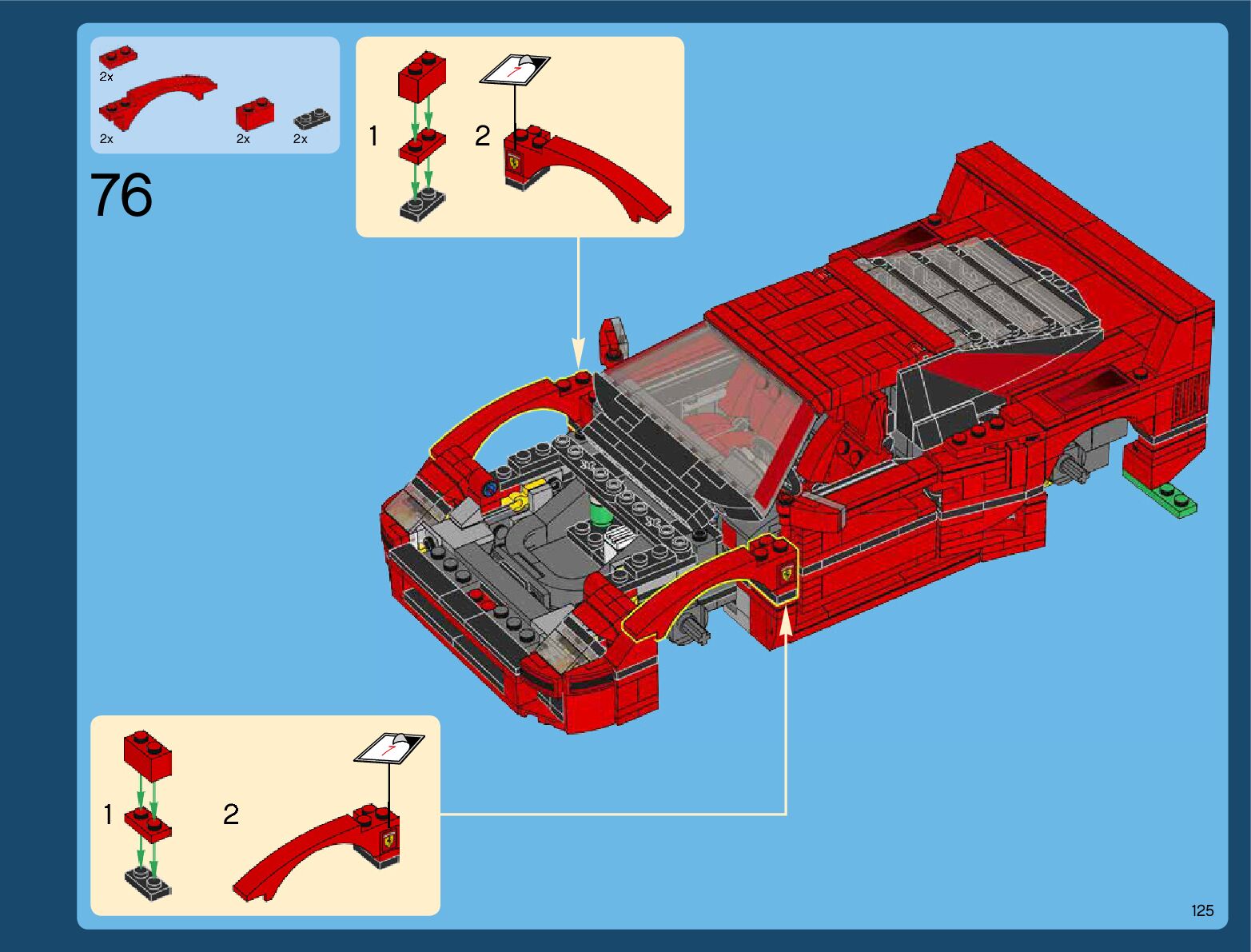 2x
2x
2x
2x

76

1
2
7

1
2
7

125