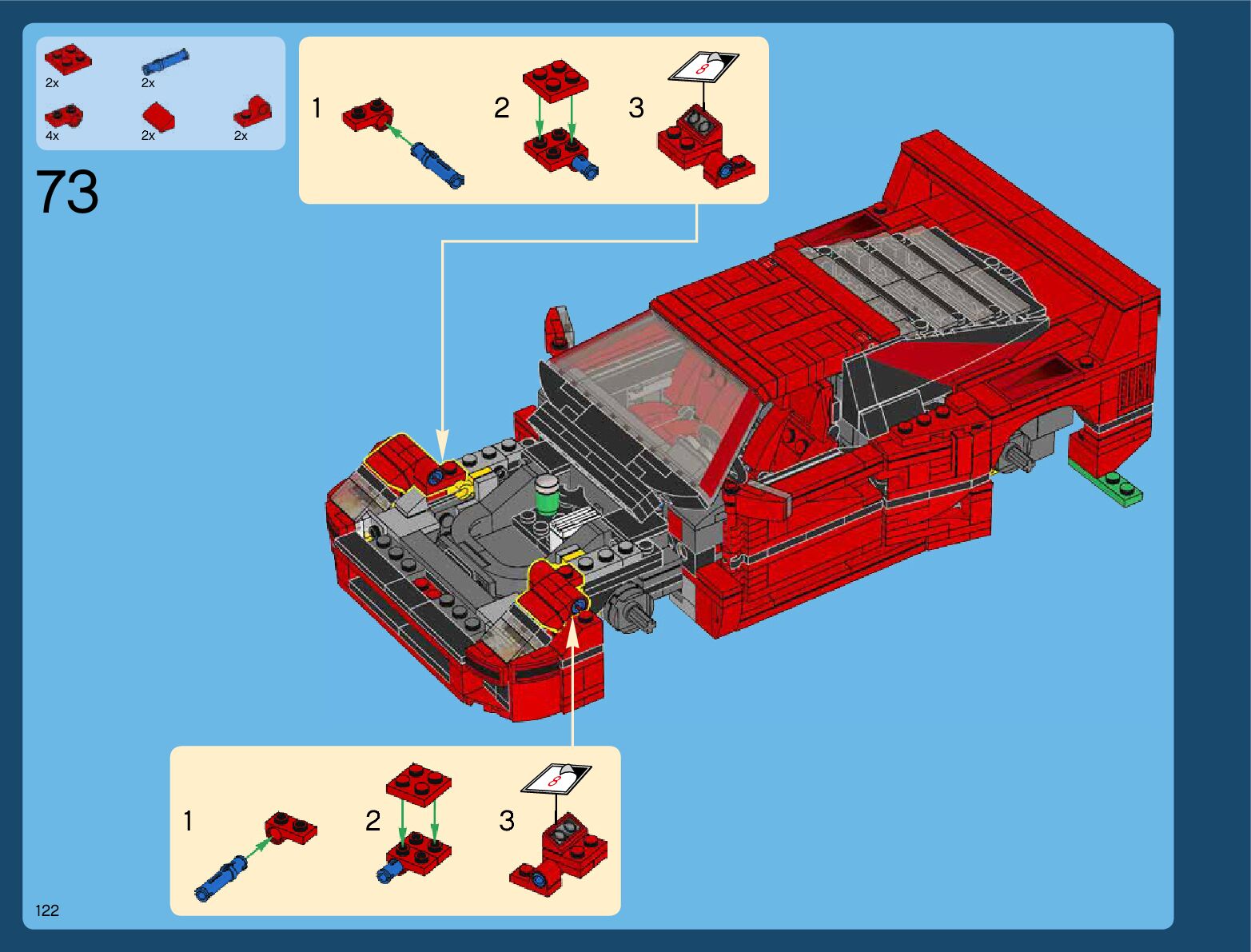 2x
2x
4x
2x
2x

73

1
2
3
8

1
2
3
8

122