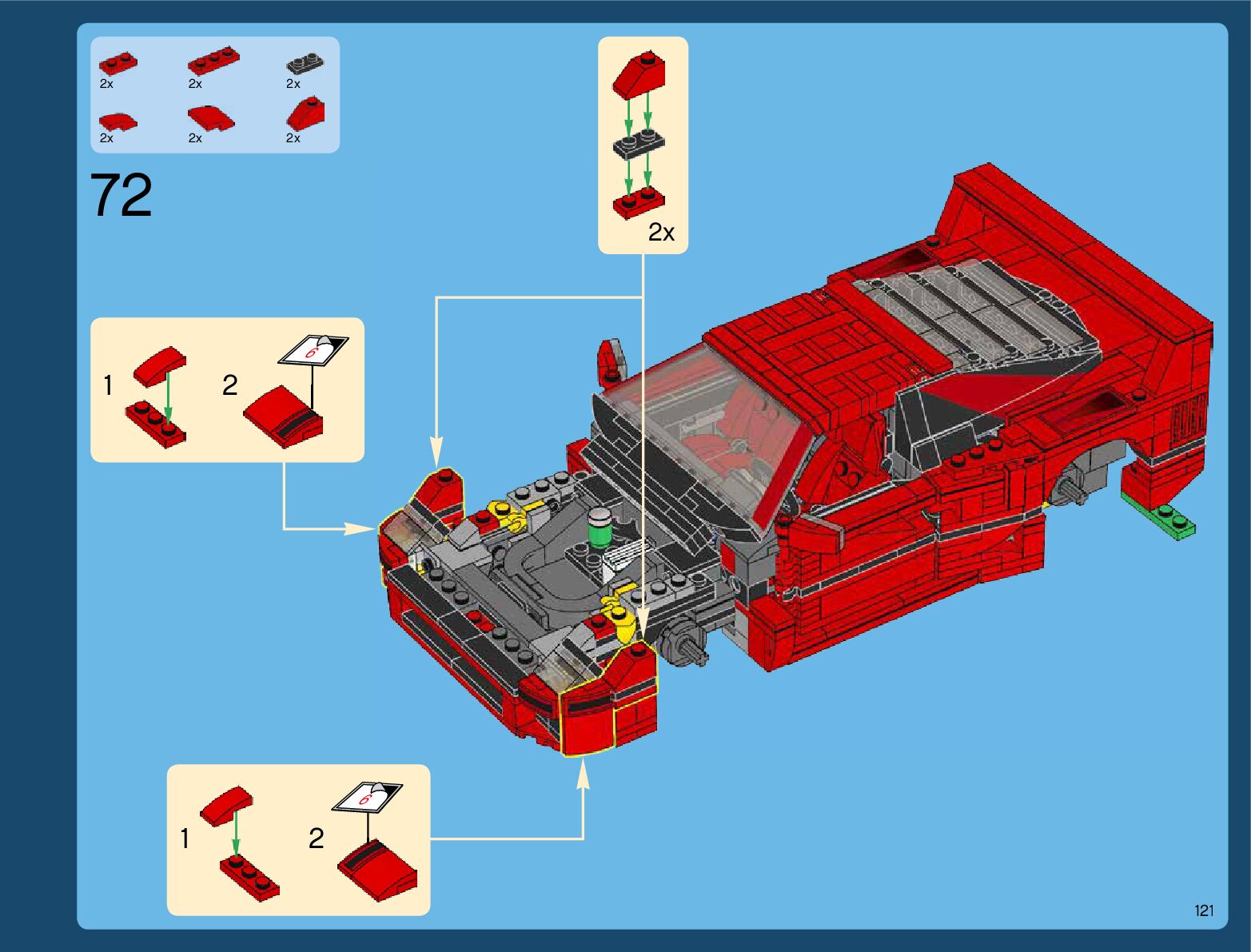 2x
2x
2x
2x
2x
2x

72

2x

1
2
6

1
2
6

121