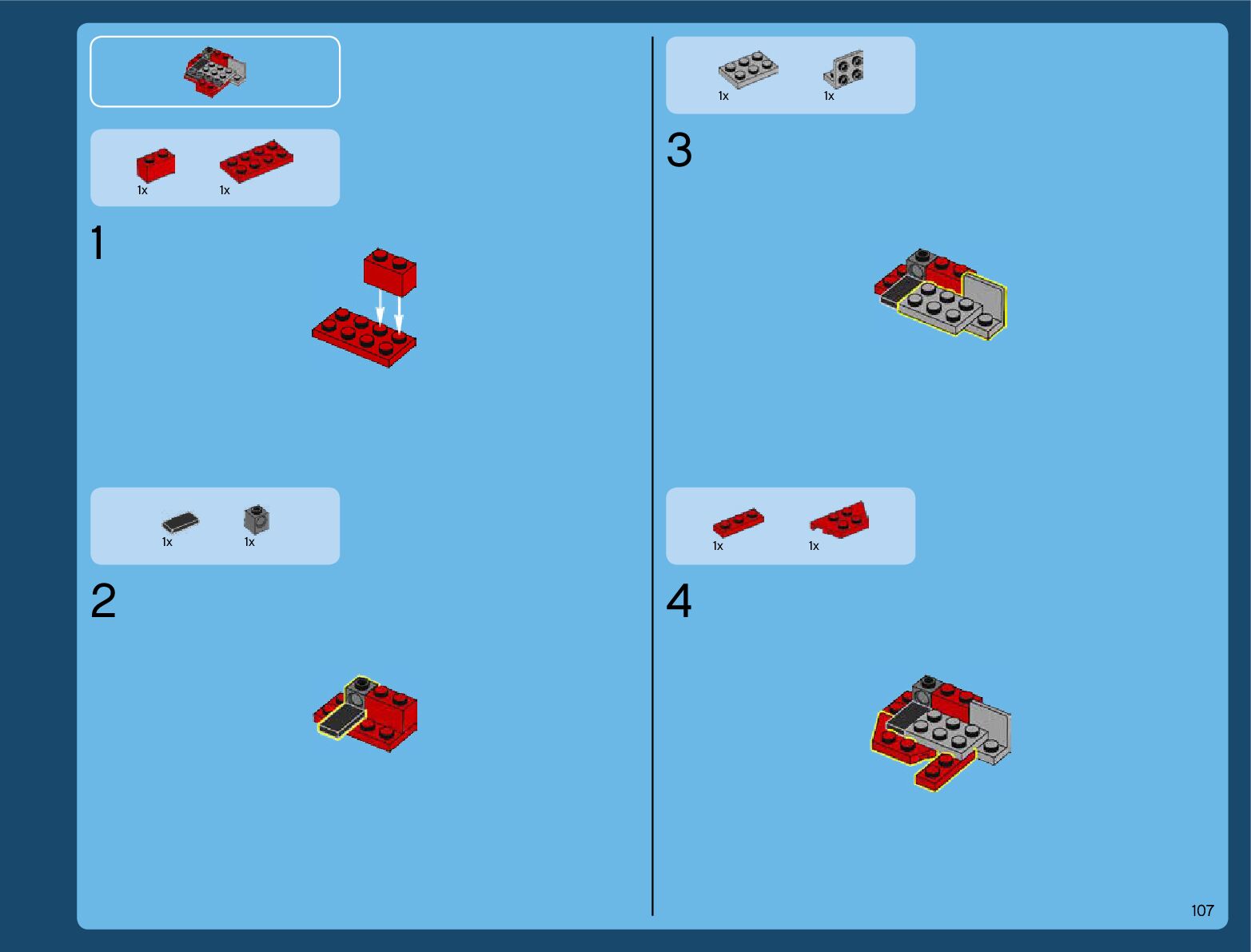 1x 1x

1

1x 1x

2

1x 1x

3

1x 1x

4

107