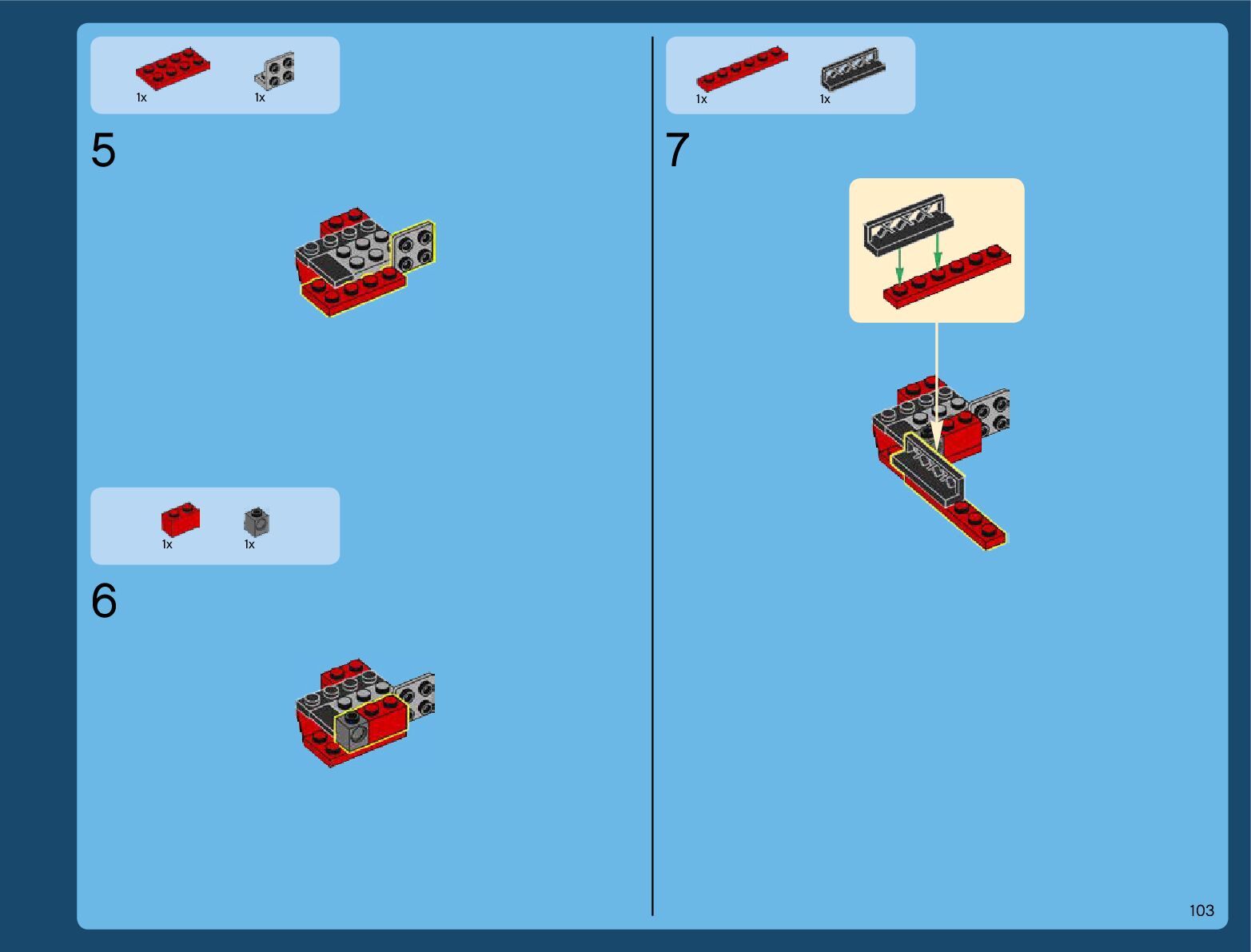 1x 1x

5

1x 1x

6

1x 1x

7

103