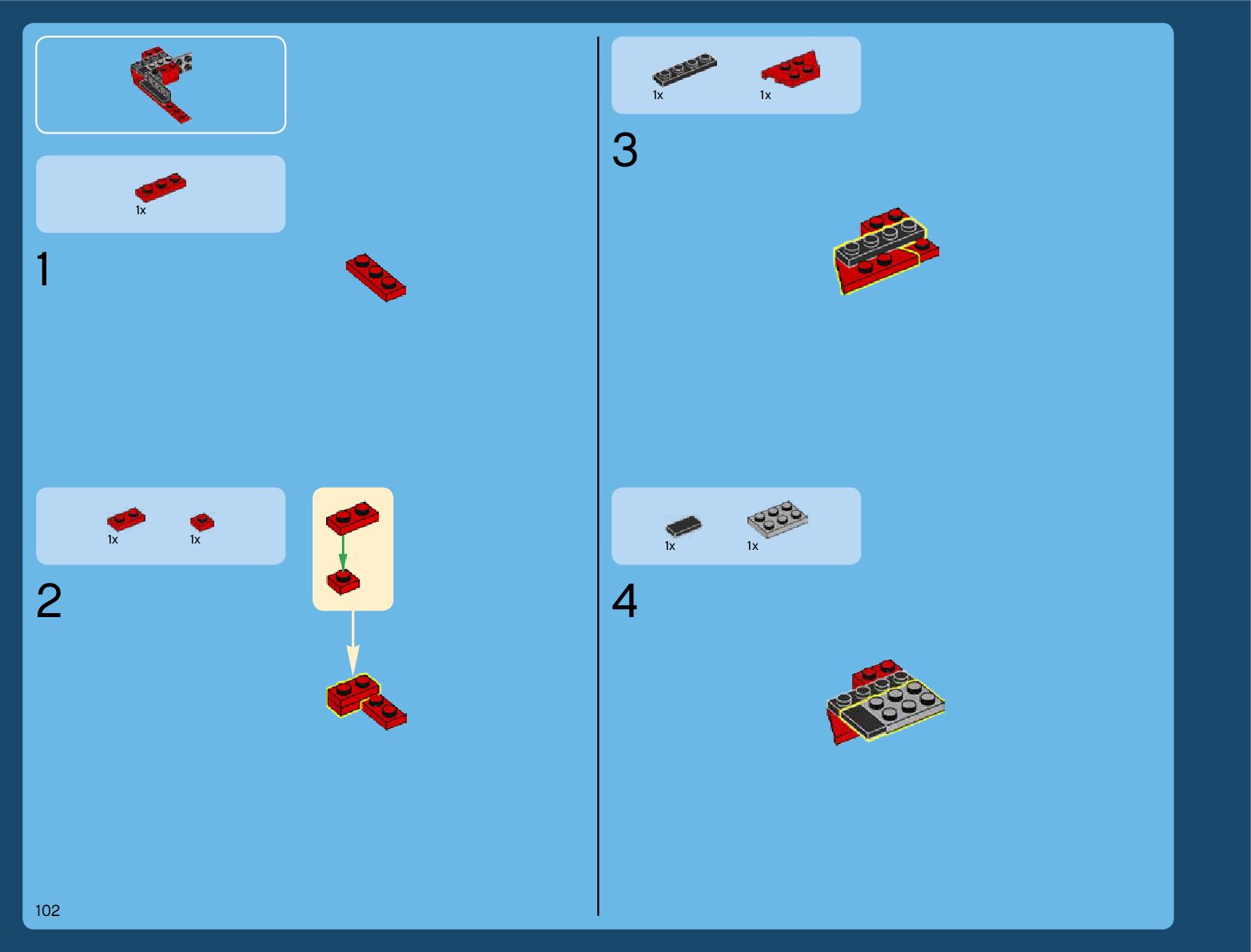 1x

1

1x

1x

2

102

1x

1x

3

1x

1x

4