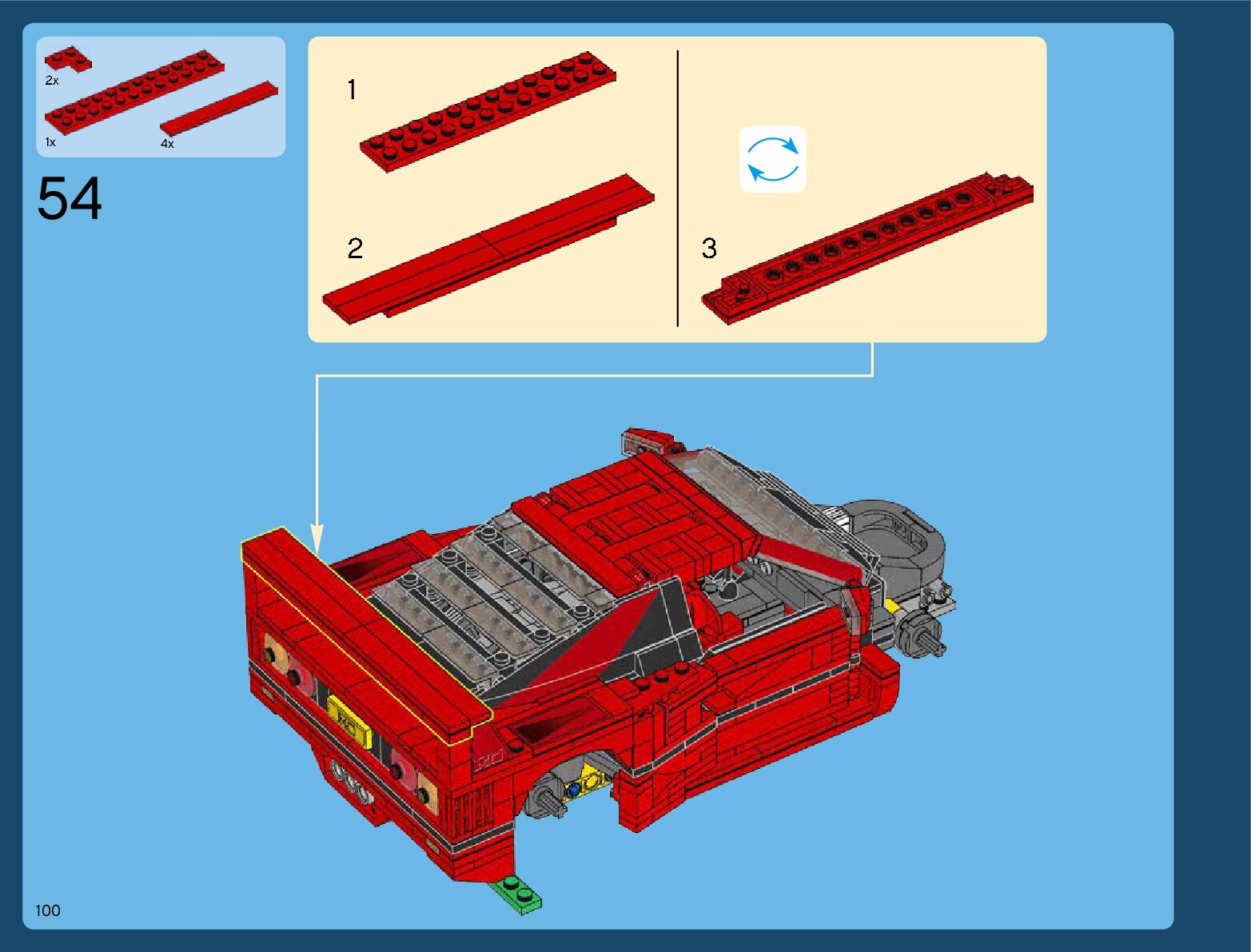 2x

1x

4x

54

1

2

3

100