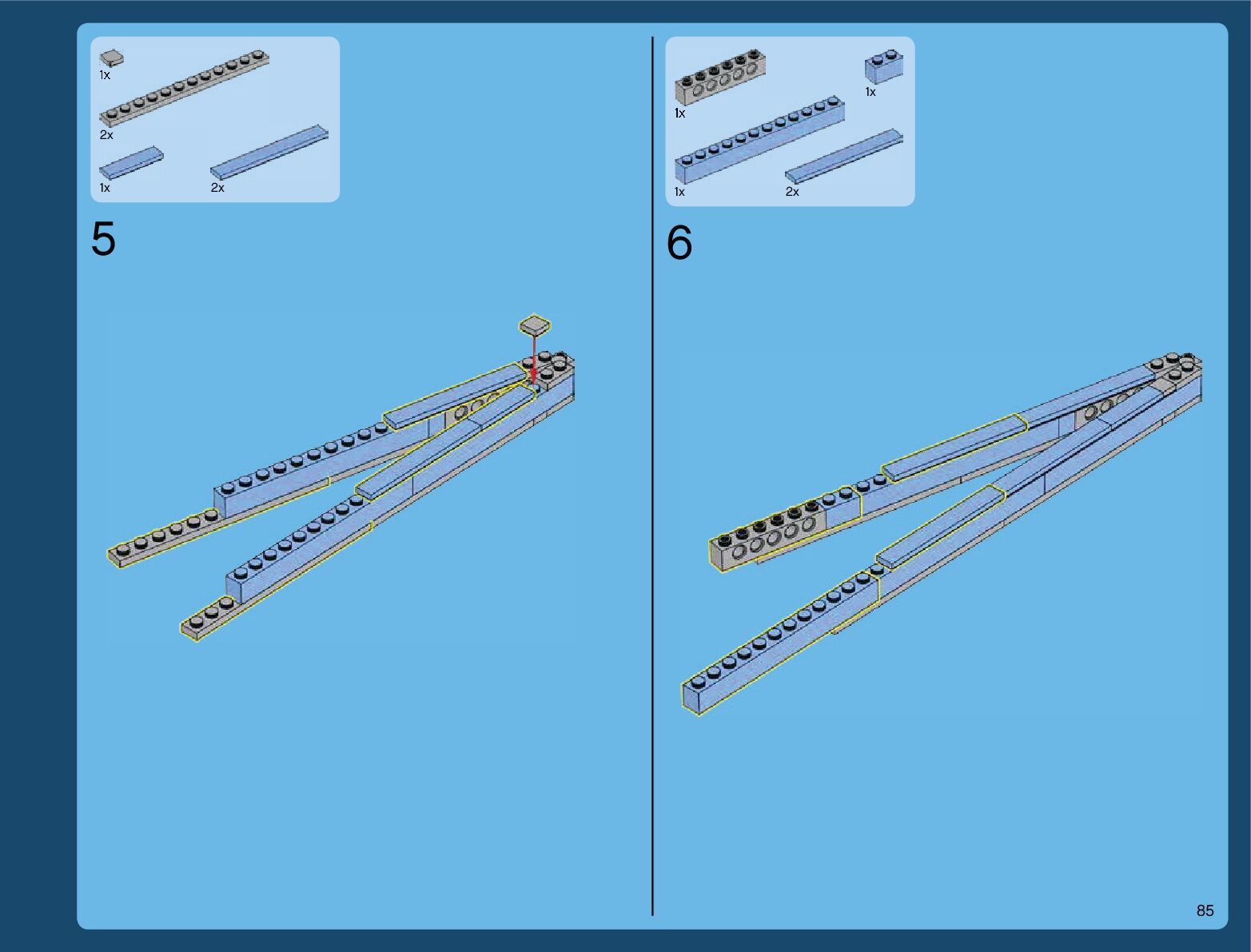 1x
2x
1x
2x

5

1x
1x
1x
2x

6

85