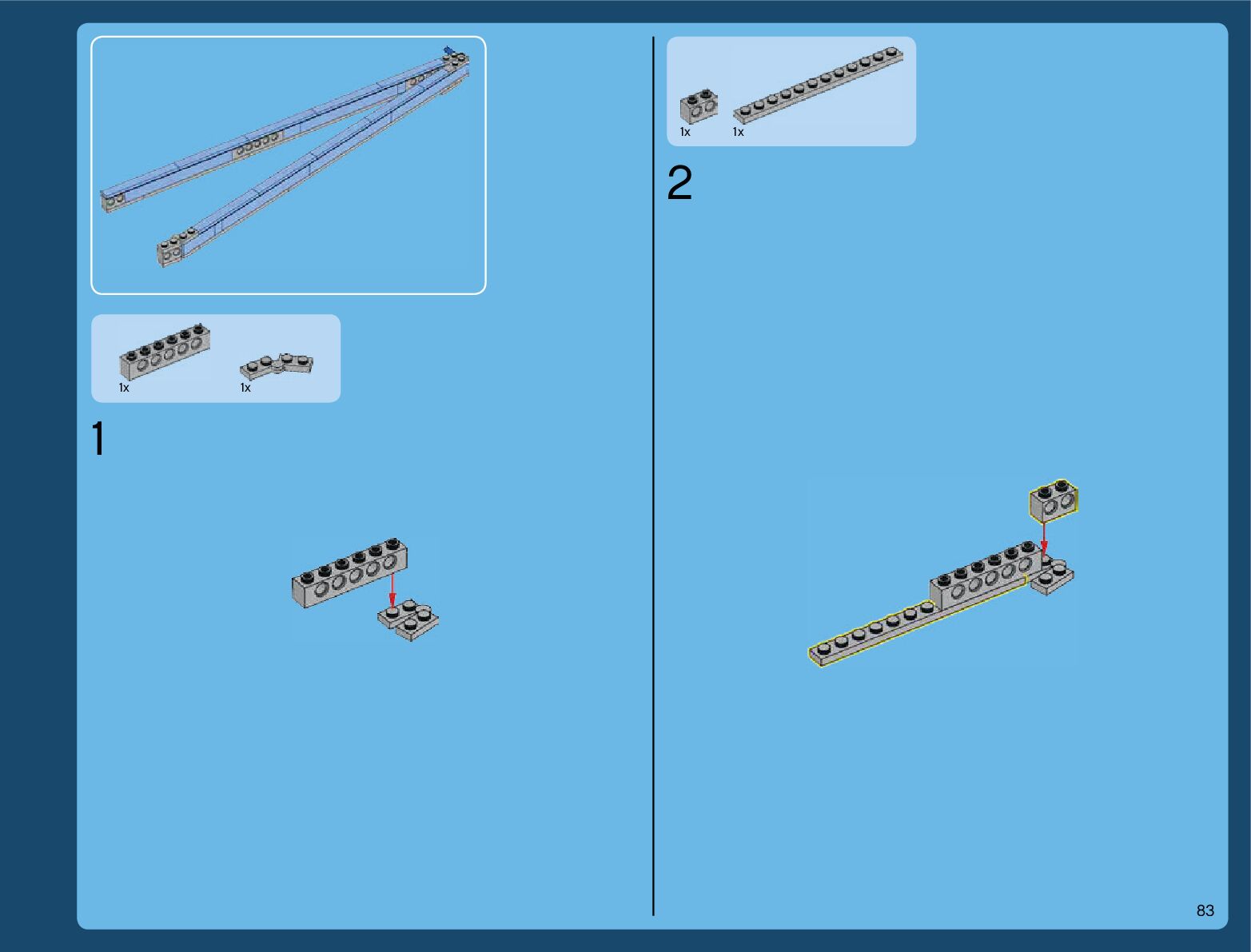 1x 1x

1

1x 1x

2

83