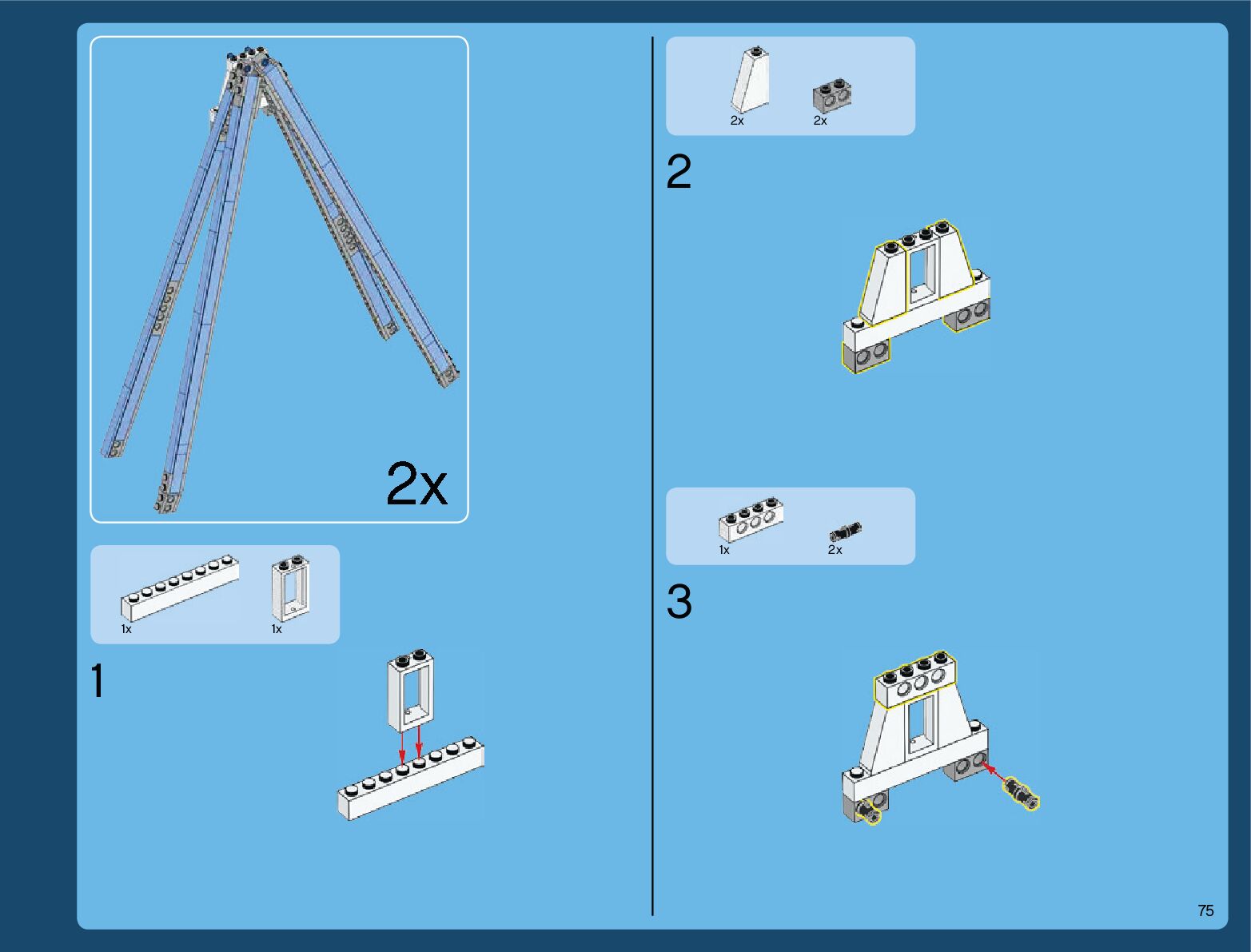 2x

1x
1x

1

2x
2x

2

1x
2x

3

75