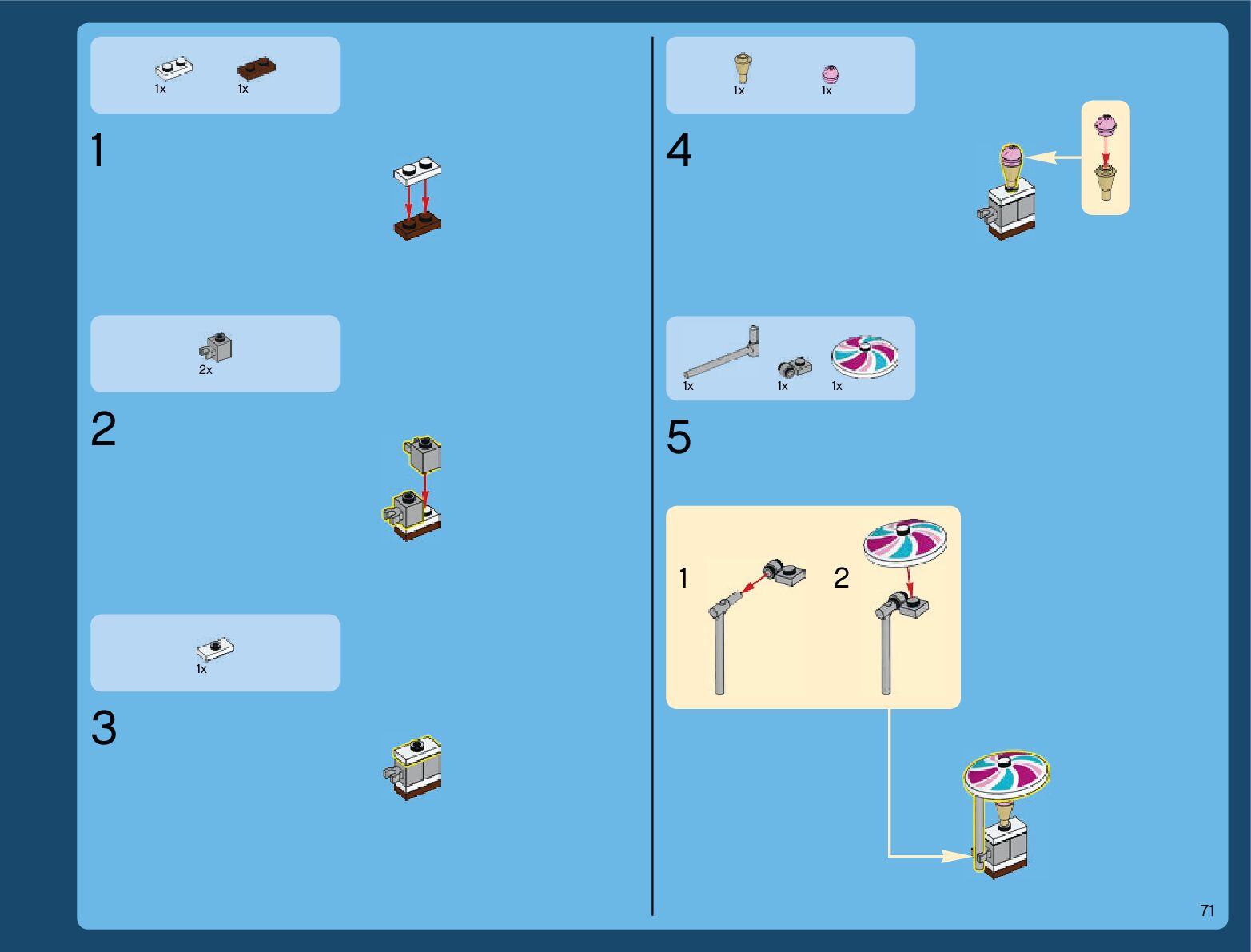 1x 1x

1

2x

2

1x

3

1x 1x

4

1x 1x 1x

5

1

2

71