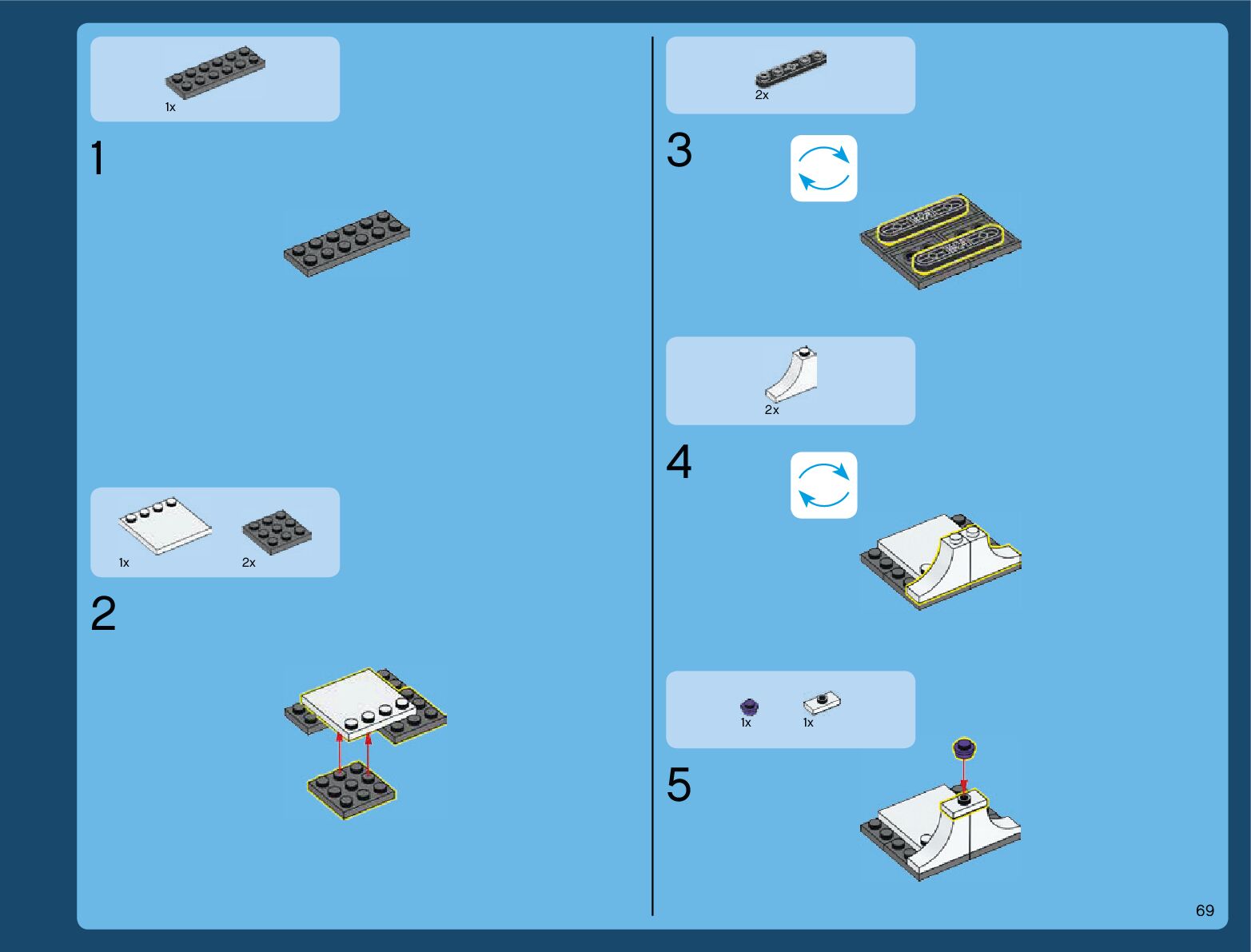 1x

1

1x

2x

2

2x

3

2x

4

1x

1x

5

69