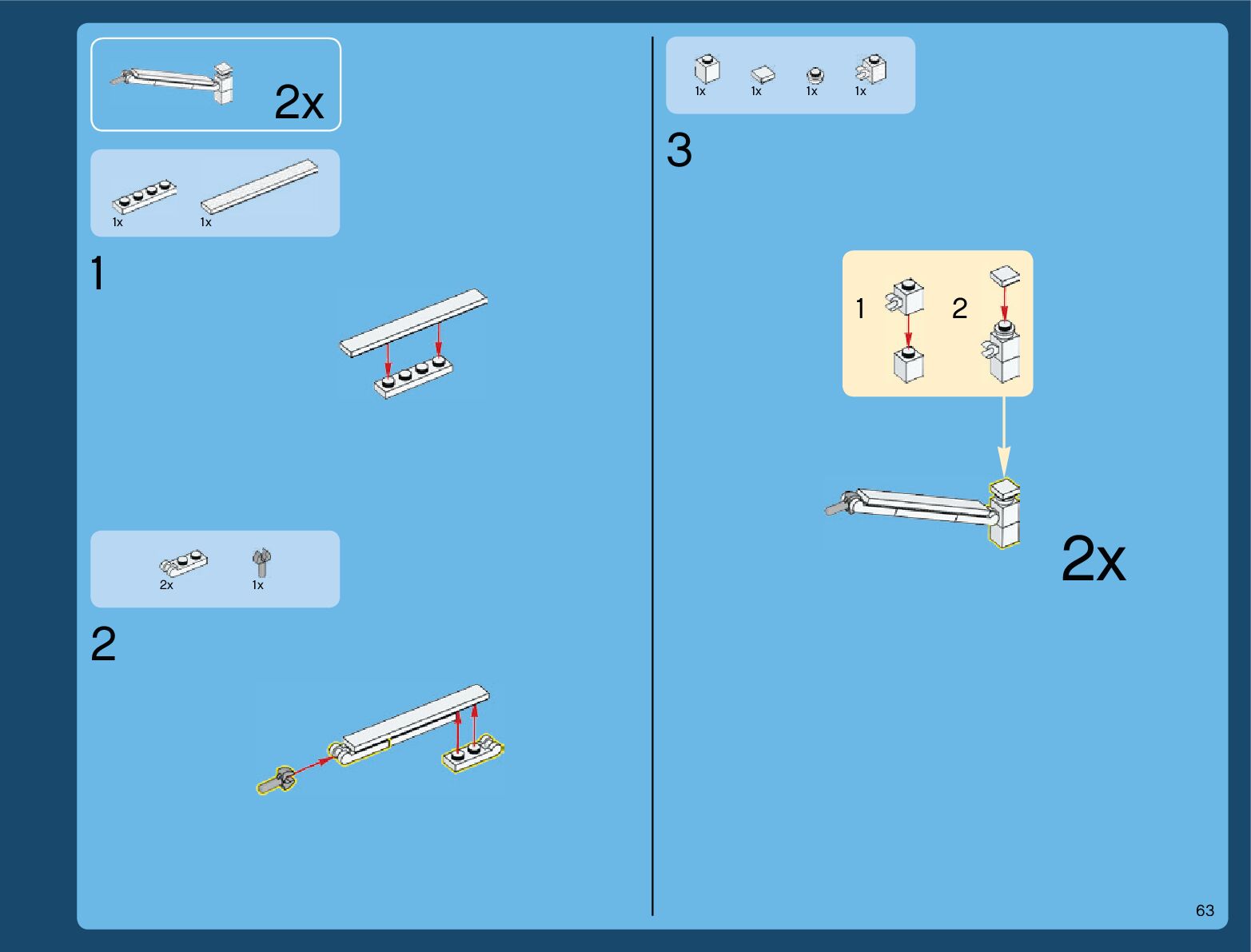 2x

1x 1x

1

2x 1x

2

1x 1x 1x 1x

3

1 2

2x

63