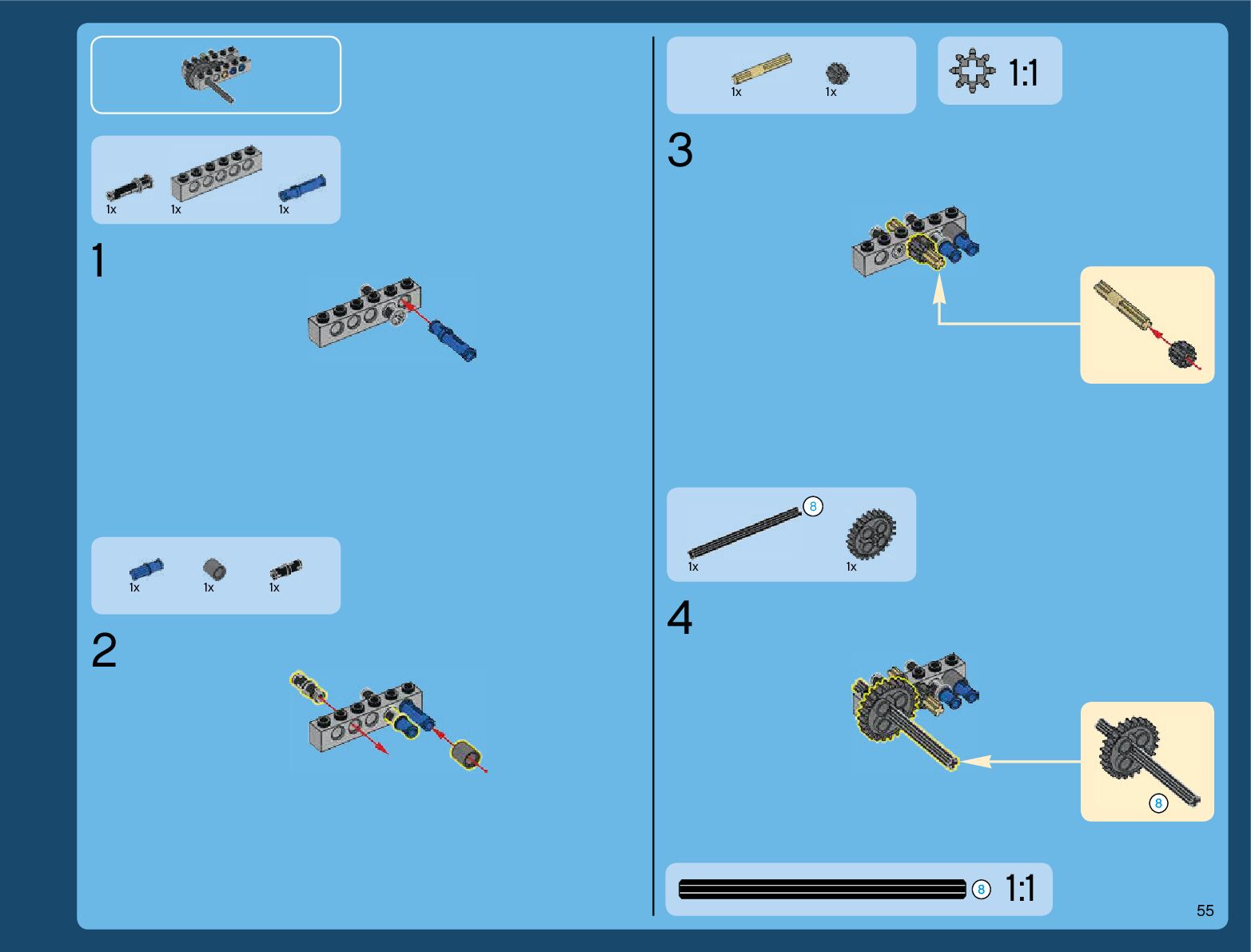 1x 1x 1x

1

1x 1x 1x

2

1x 1x

1:1

3

8

1x 1x

4

8

8 1:1

55