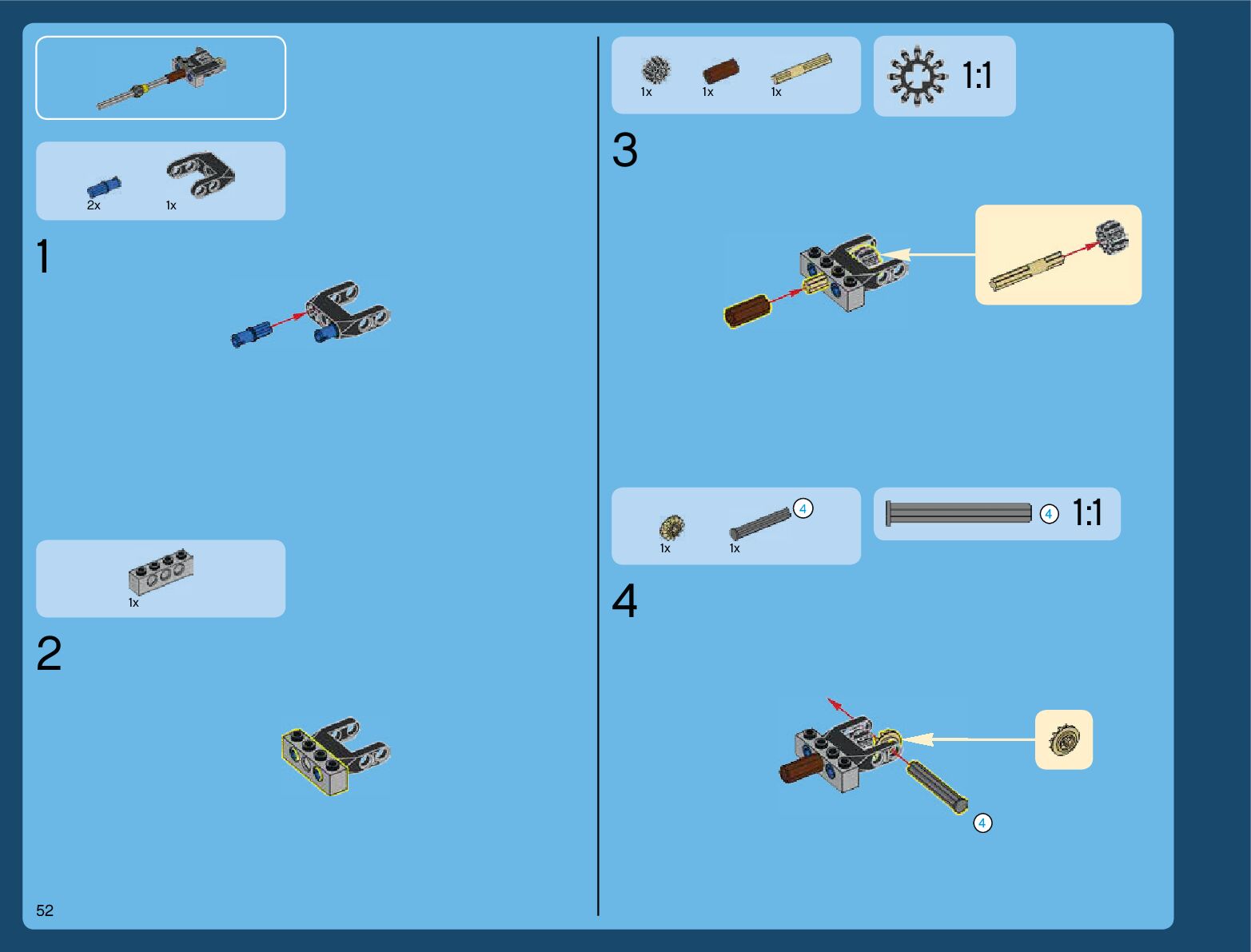 2x 1x

1

1x

2

52

1x 1x 1x

1:1

3

1x 1x 4

4 1:1

4

4