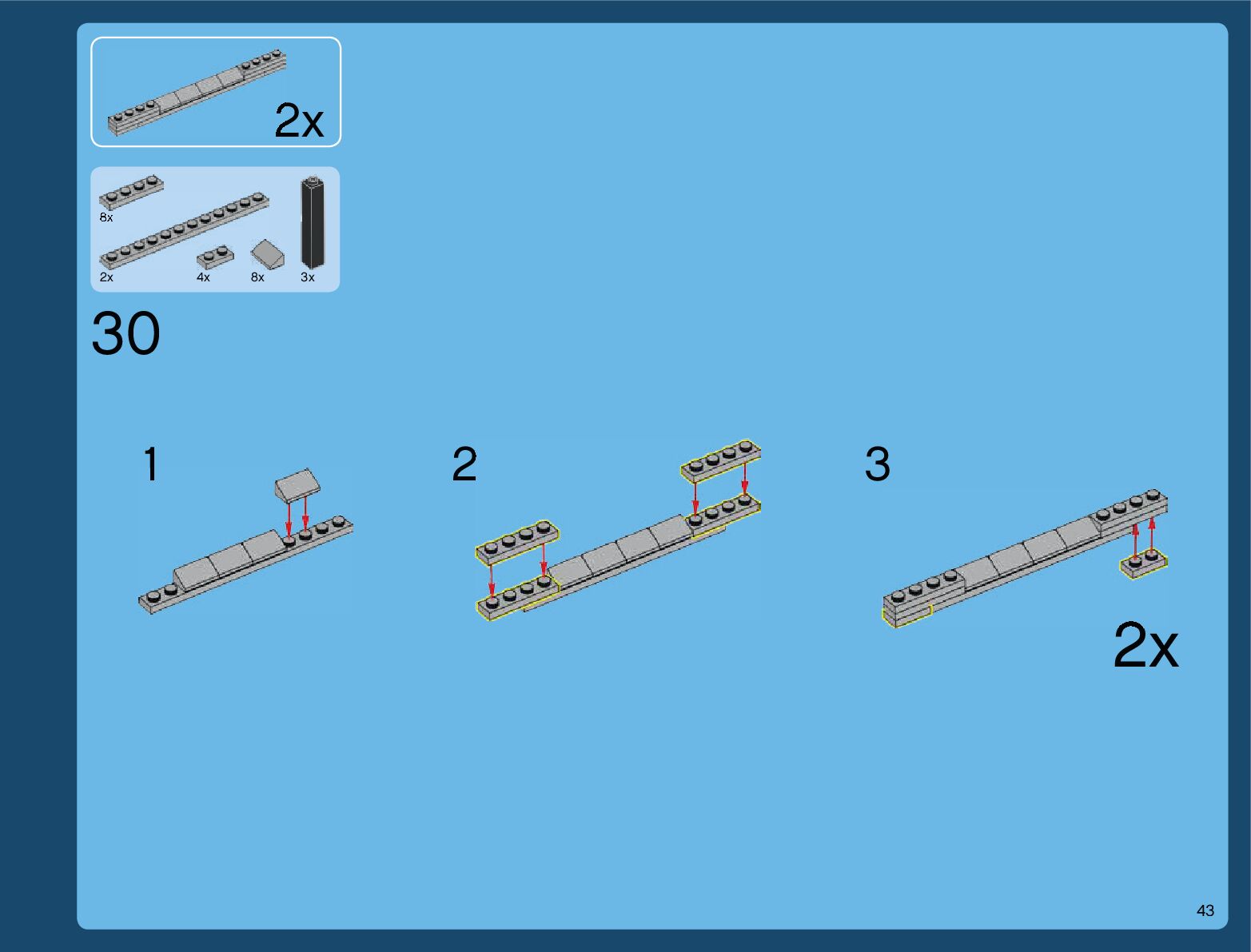 2x

8x
2x
4x
8x
3x

30

1

2

3

2x

43