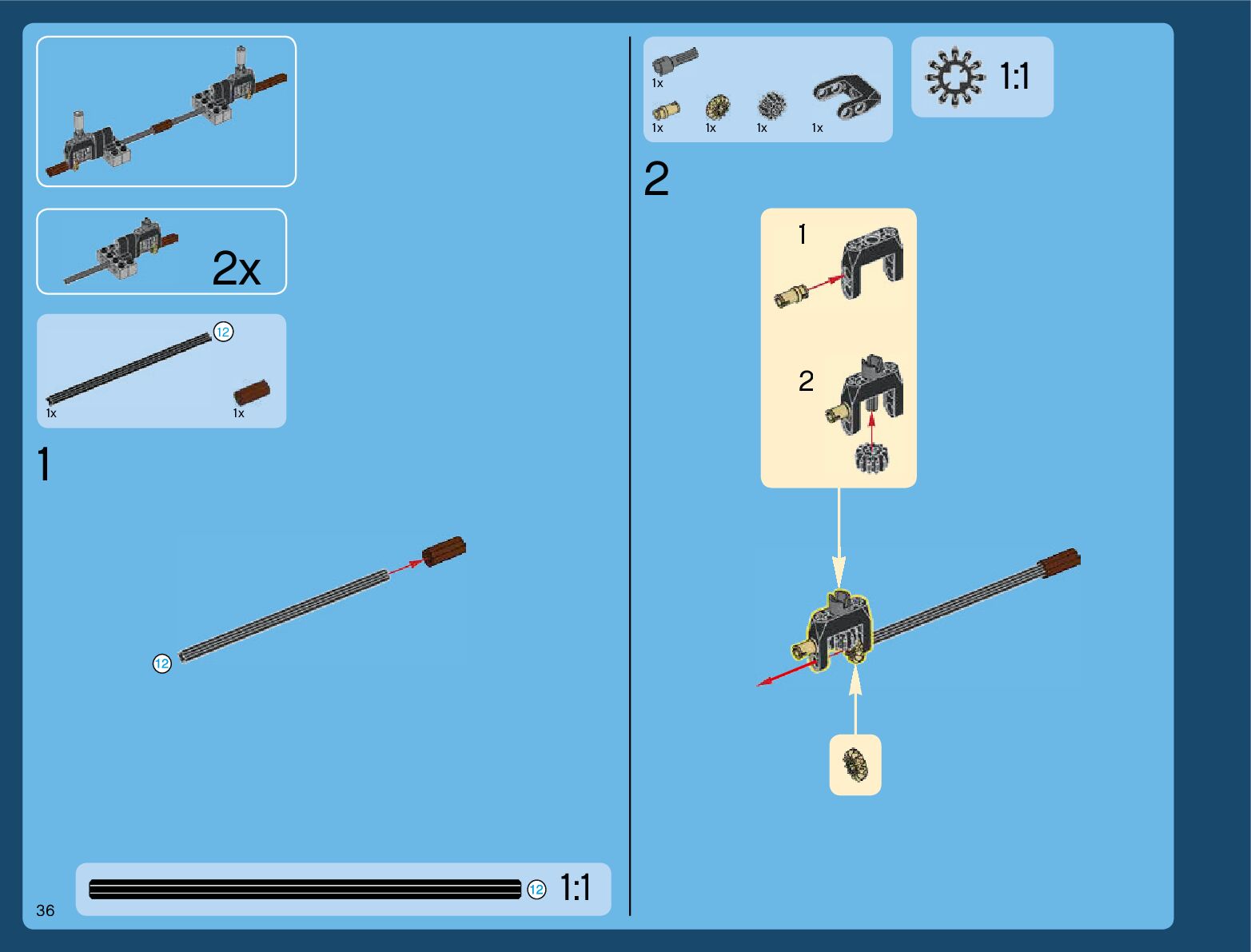 2x

12
1x
1x

1

12

12 1:1

36

1x
1x 1x 1x 1x

1:1

2

1

2