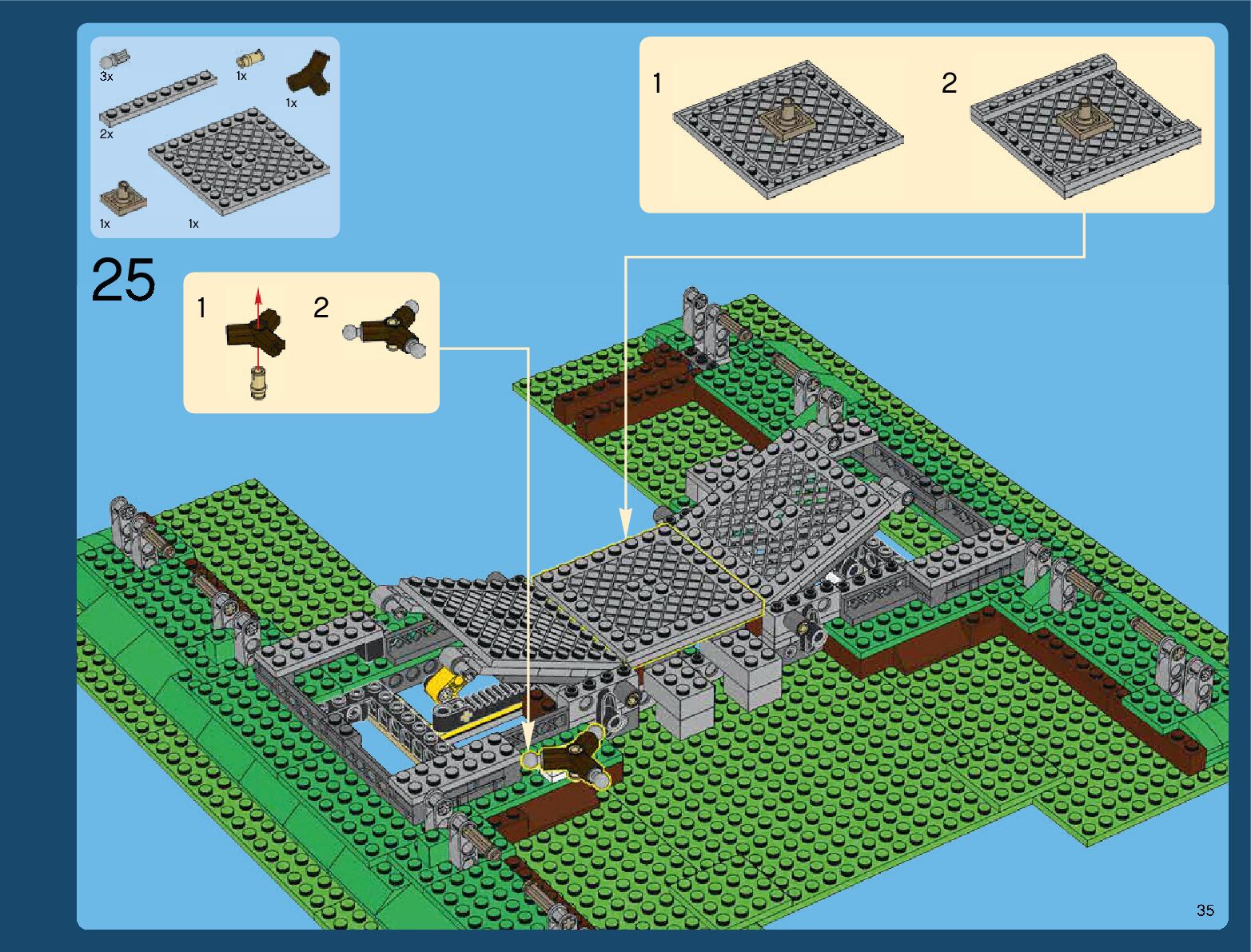 3x
1x
1x
2x
1x
1x

1
2

25

1
2

35