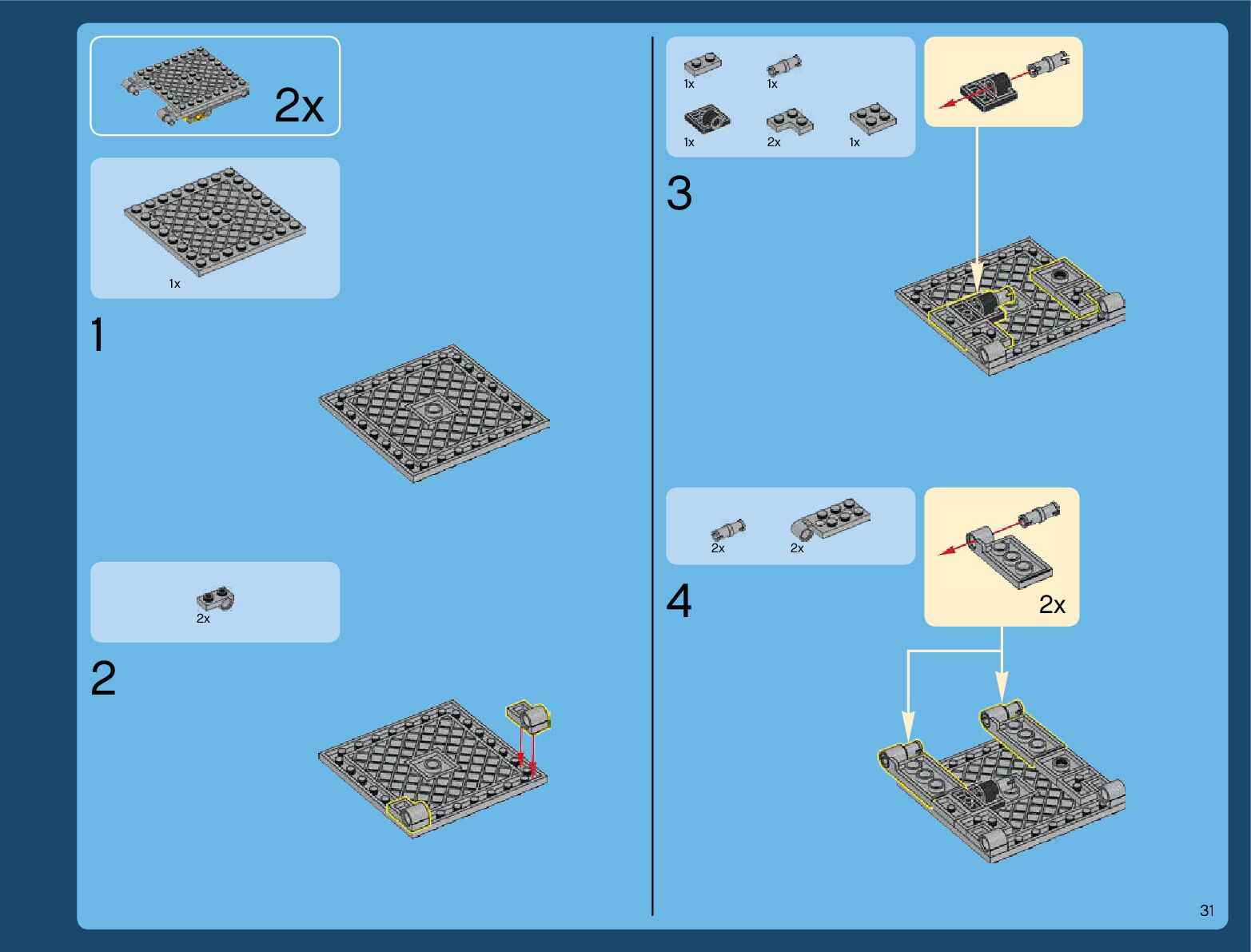 2x

1x

1

2x

2

1x

1x

1x

2x

1x

3

2x

2x

4

2x

31