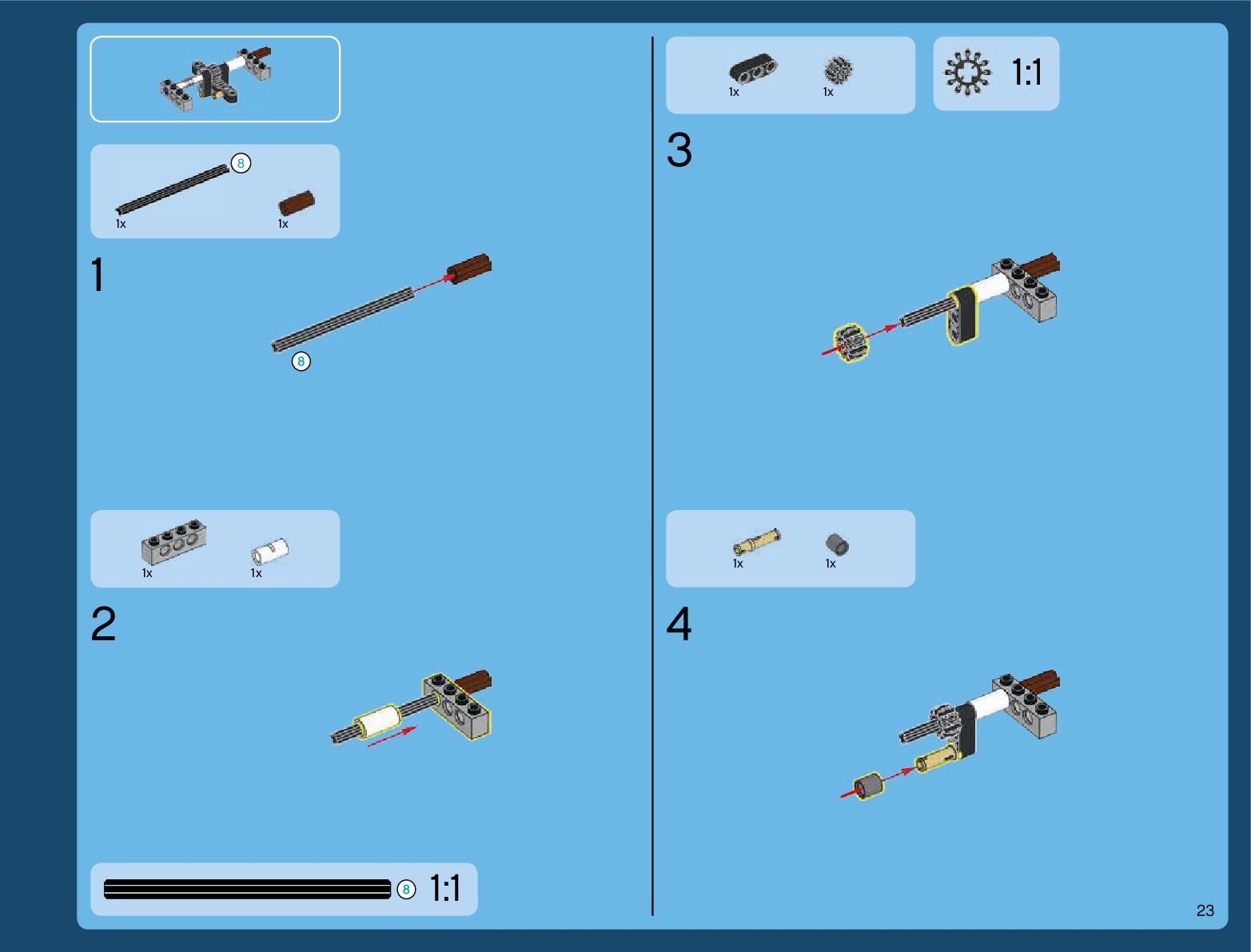 8
1x
1x

1

8

1x
1x

2

8 1:1

1x
1x

1:1

3

1x
1x

4

23