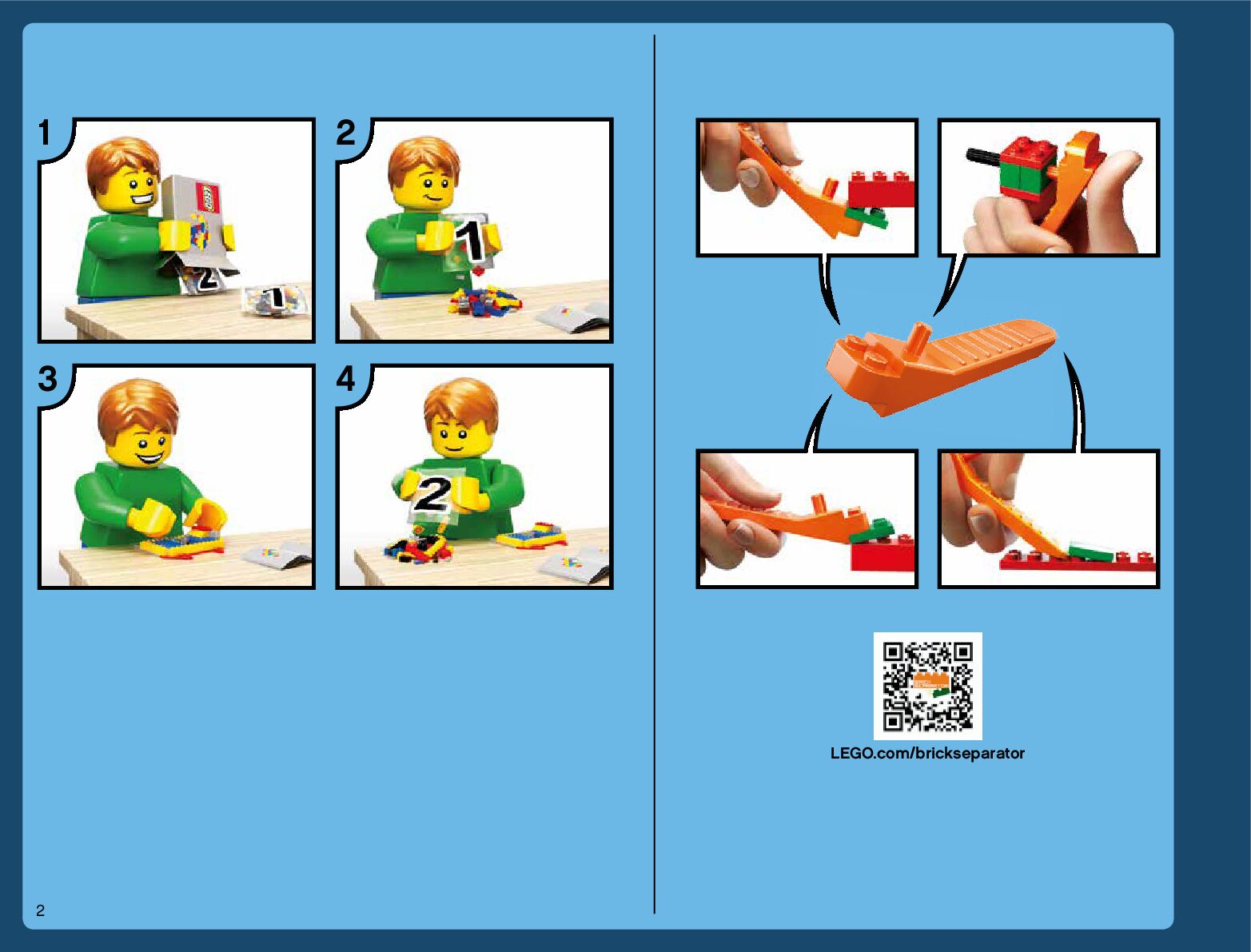 1
LEGO
2
1
2
1
3
4
2
LEGO.com/brickseparator
2