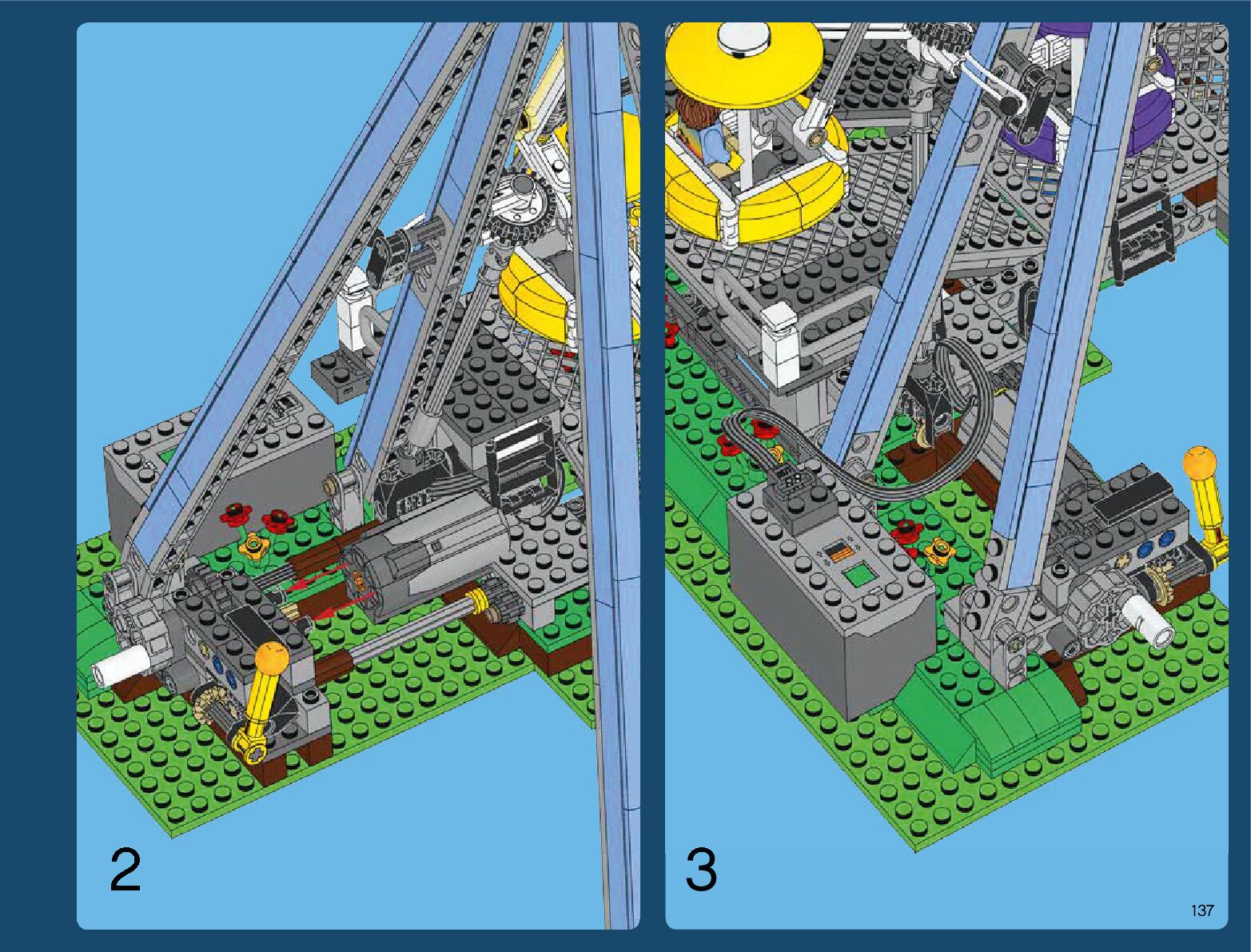 2

3

137