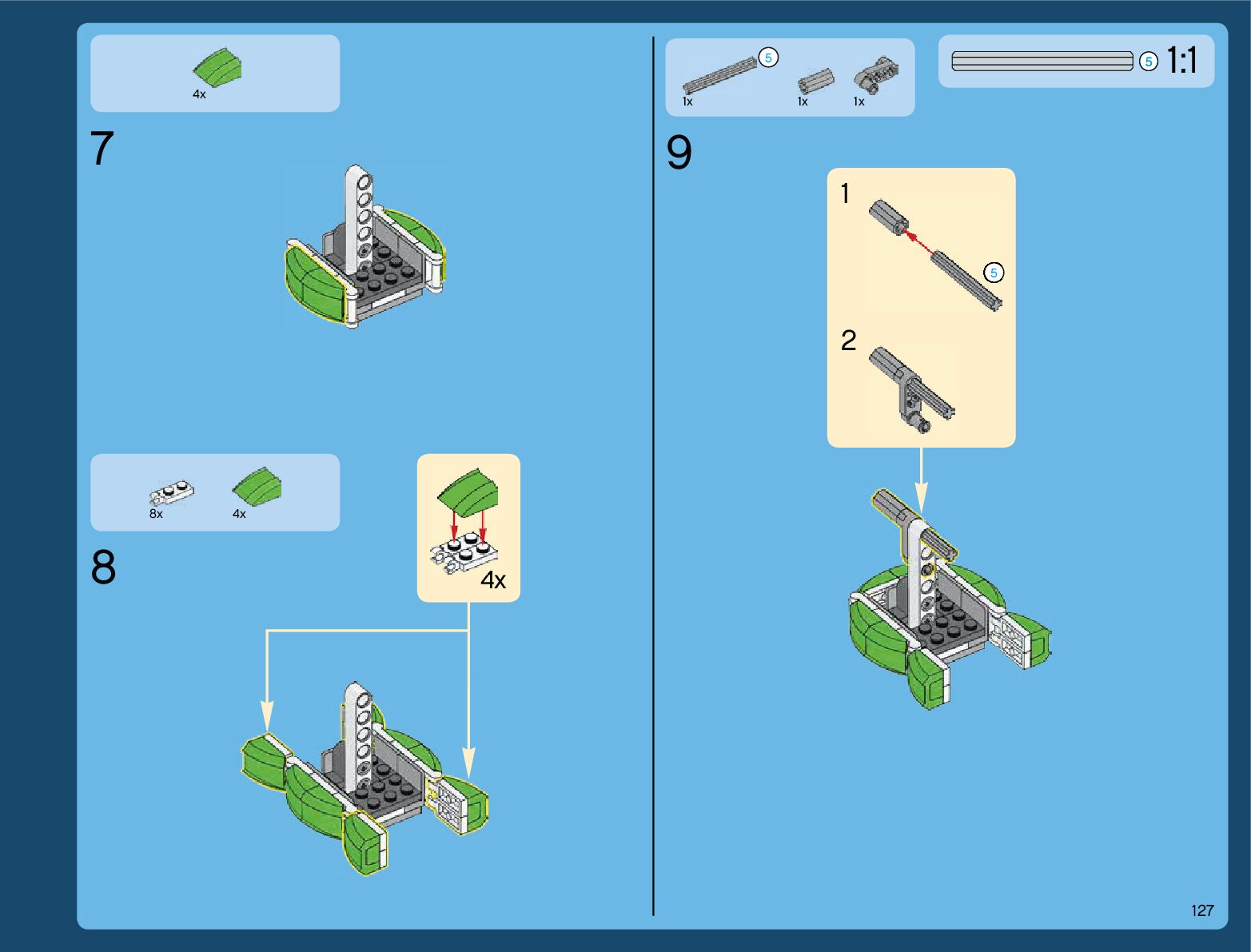 4x

7

8x 4x

8

4x

5 1x 1x 1x

5 1:1

9

1

5

2

127