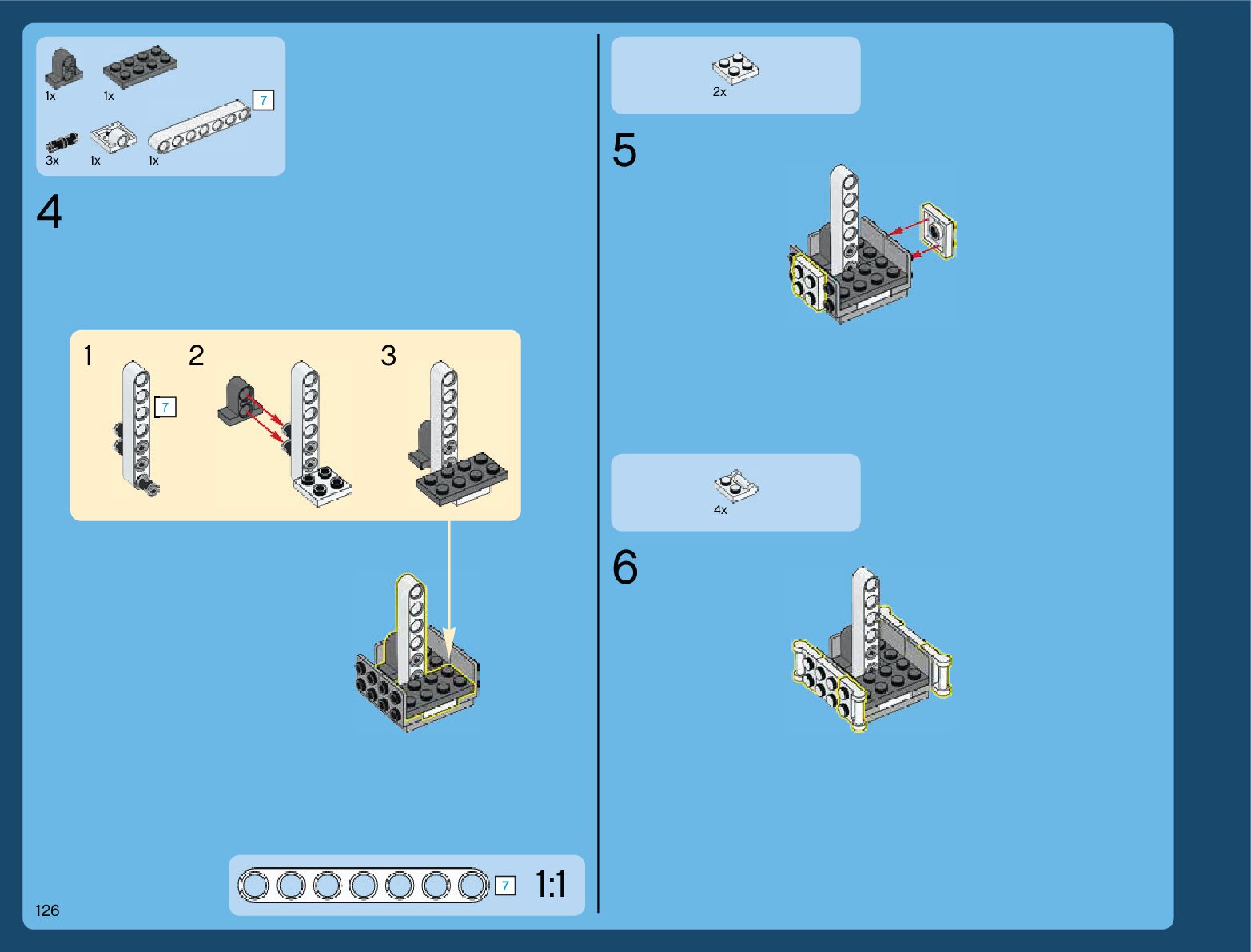 1x 1x 7
3x 1x 1x

4

1 7 2 3

7 1:1

126

2x

5

4x

6