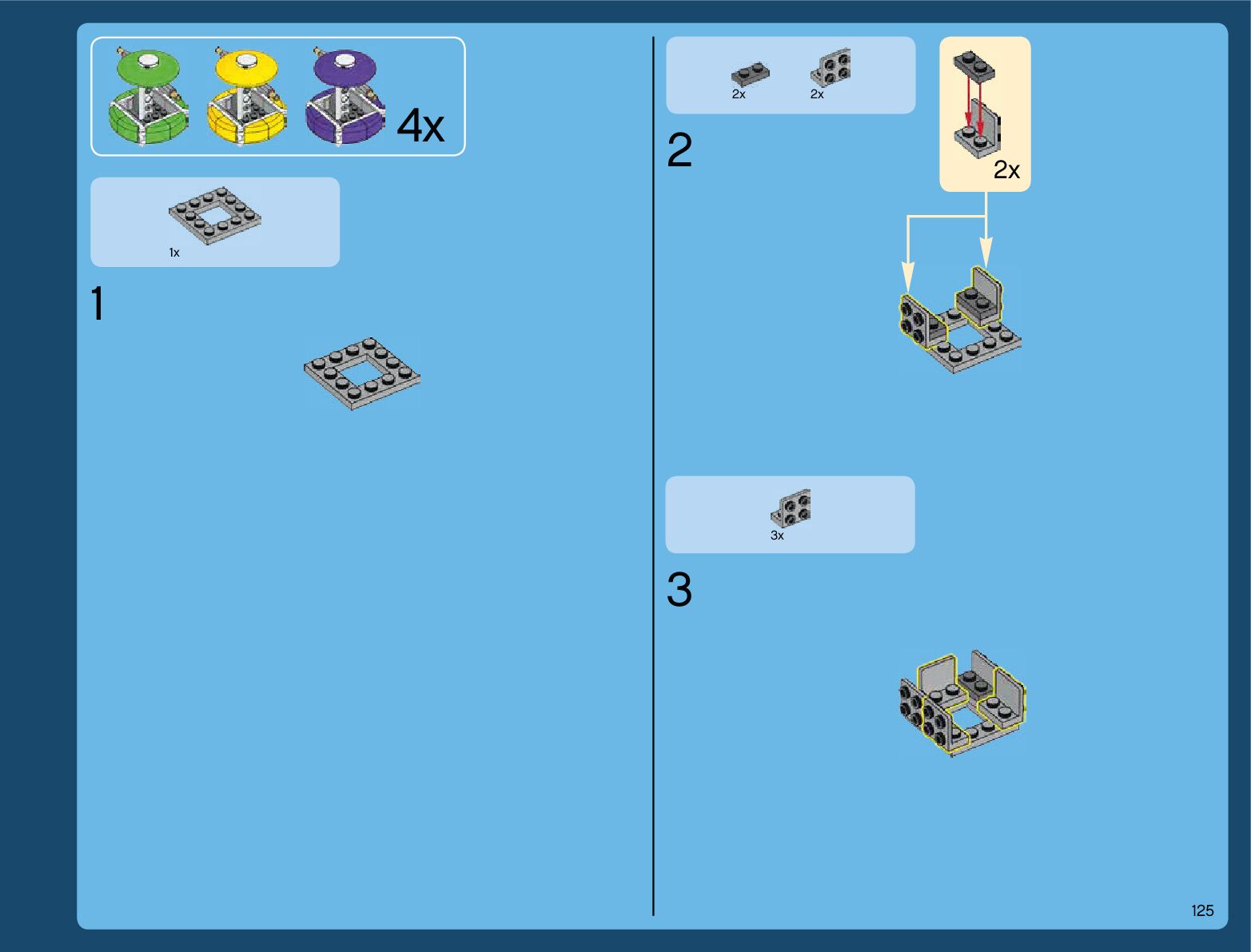 4x

1x

1

2x 2x

2

2x

3x

3

125