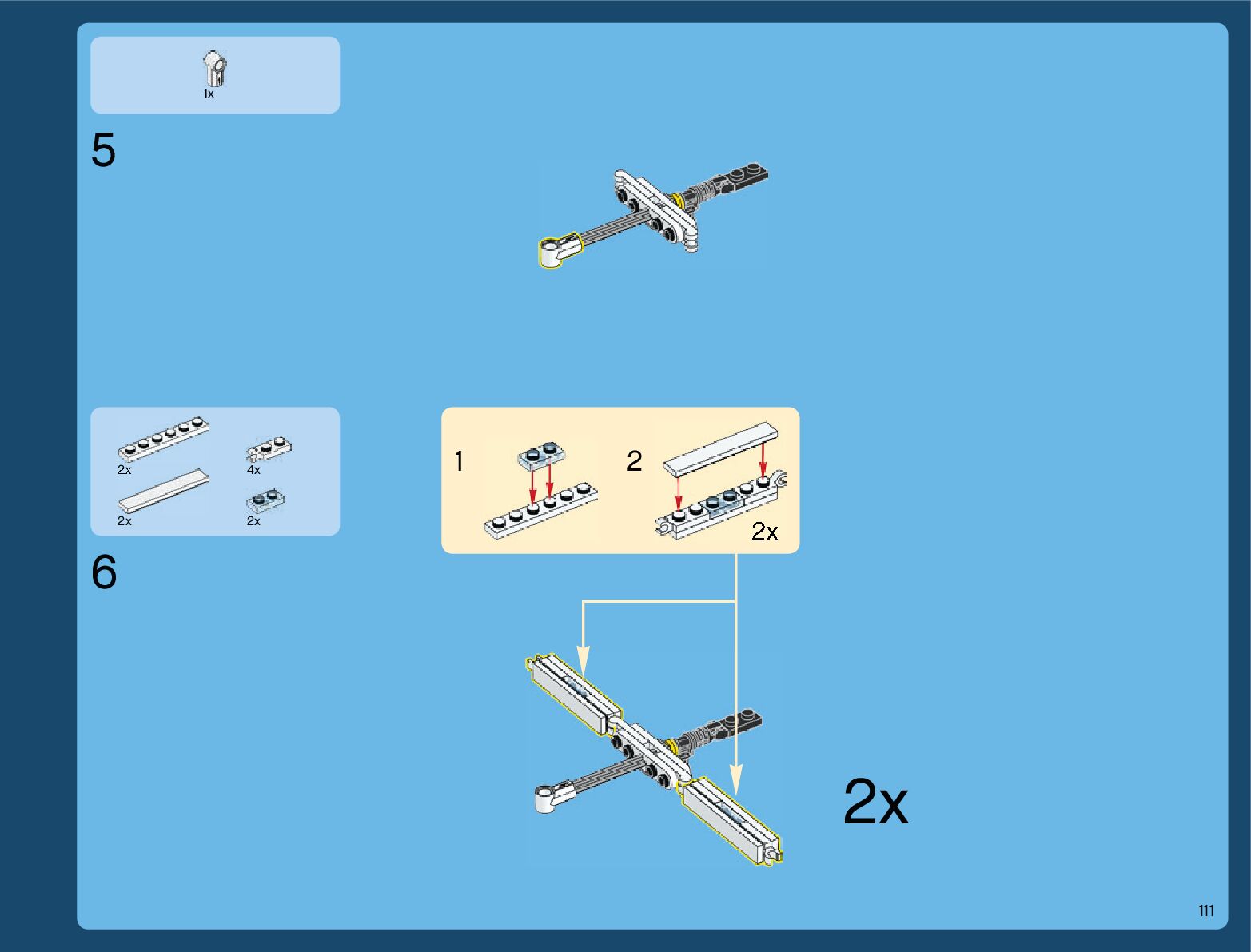 1x

5

2x
4x
2x
2x

6

1

2

2x

2x

111