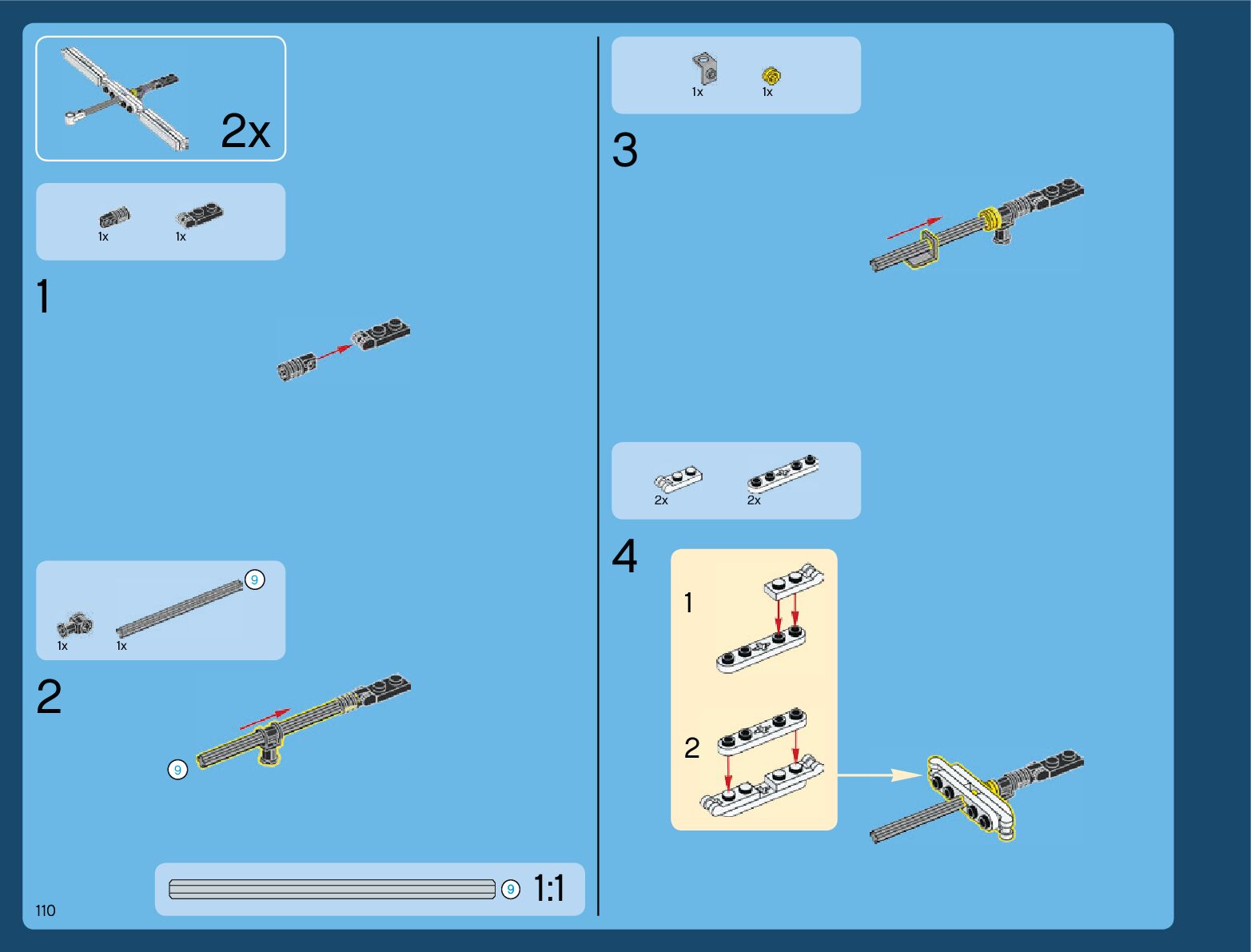 2x

1x 1x

1

9

1x 1x

2

9

9 1:1

110

1x 1x

3

2x 2x

4

1

2