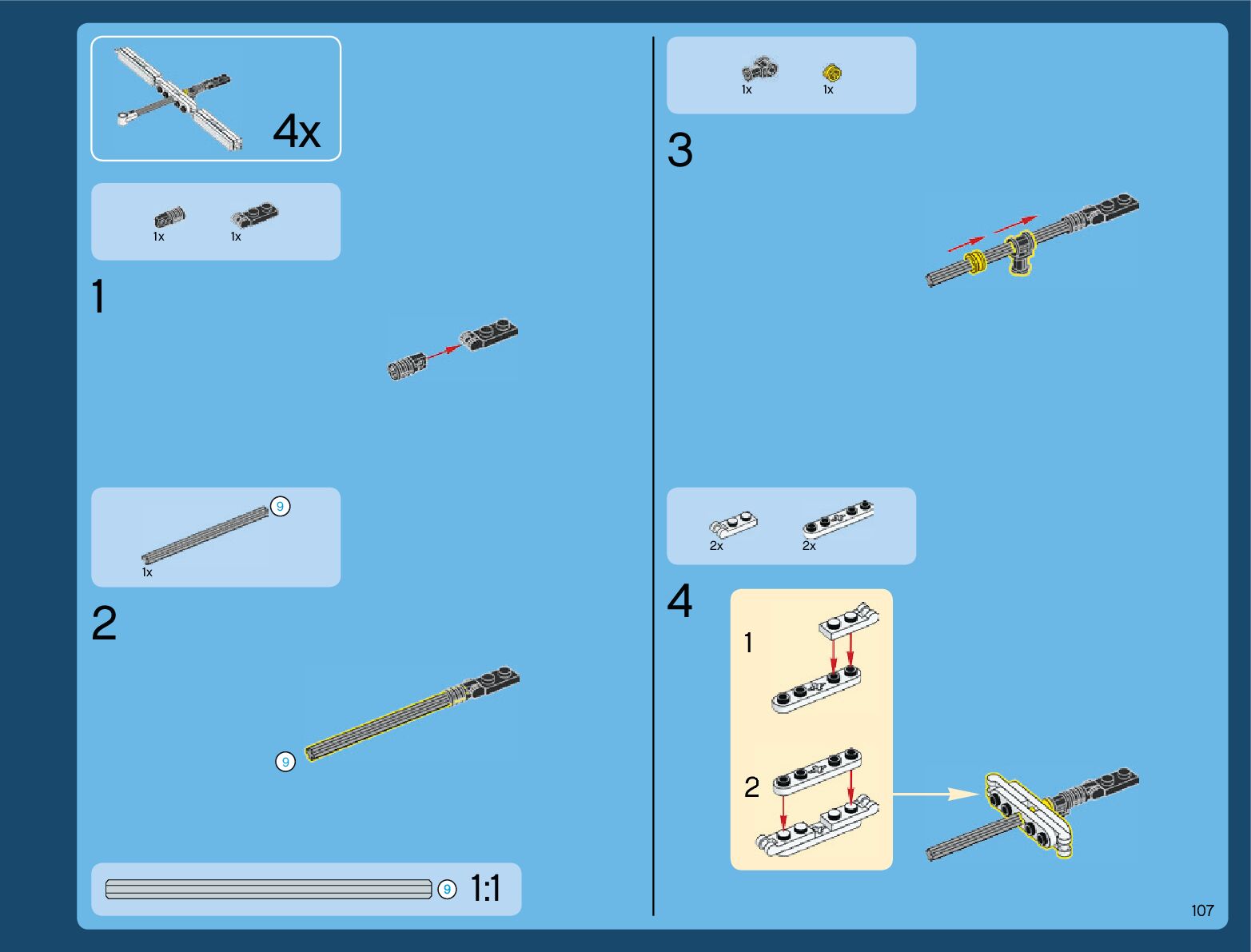 4x

1x 1x

1

9
1x

2

9

9 1:1

1x 1x

3

2x 2x

4

1

2

107