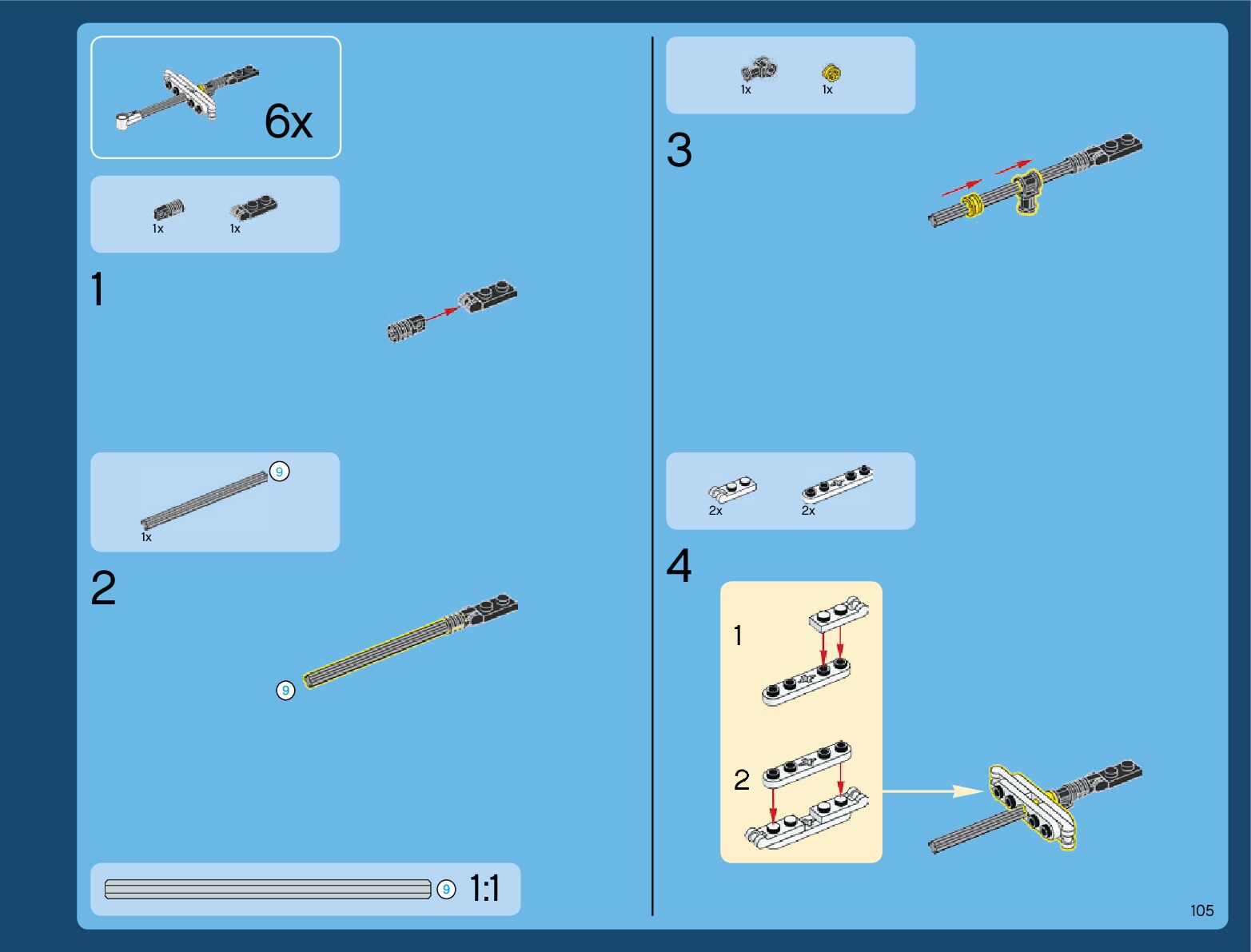 6x

1x 1x

1

9
1x

2

9

9 1:1

1x 1x

3

2x 2x

4

1

2

105