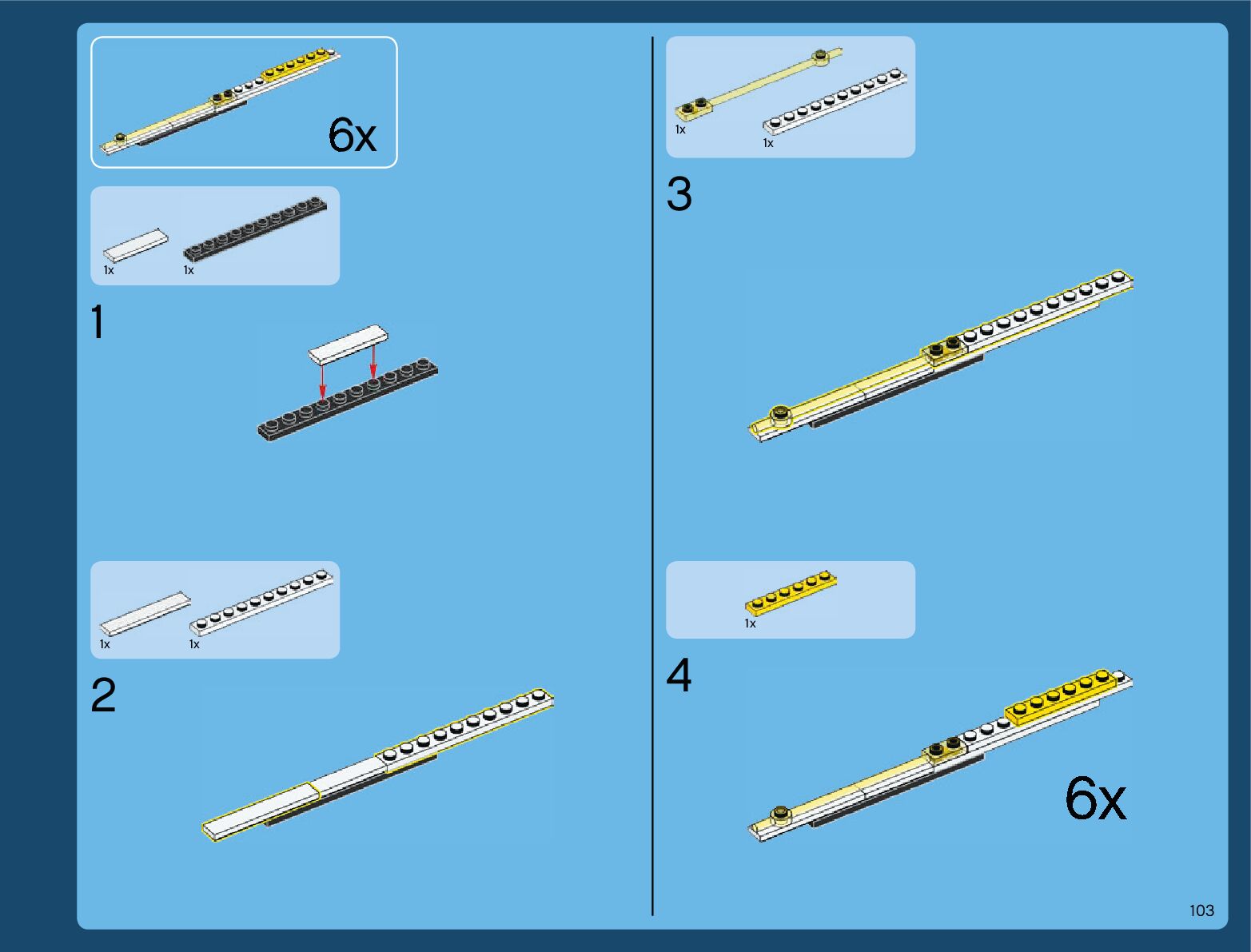 6x

1x 1x

1

1x 1x

2

1x 1x

3

1x

4

6x

103