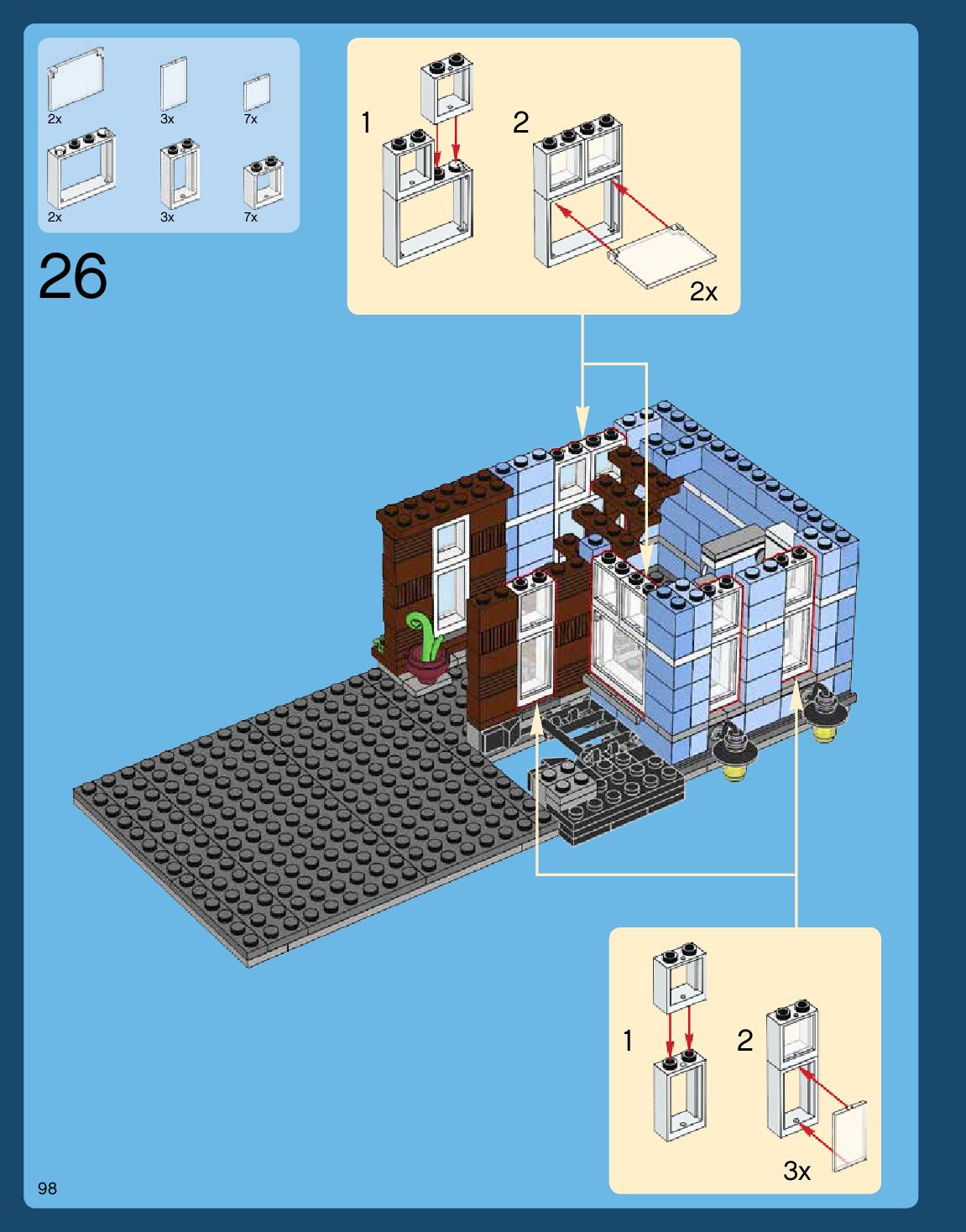 2x
3x
7x
2x
3x
7x

26

1
2
2x

1
2
3x

98