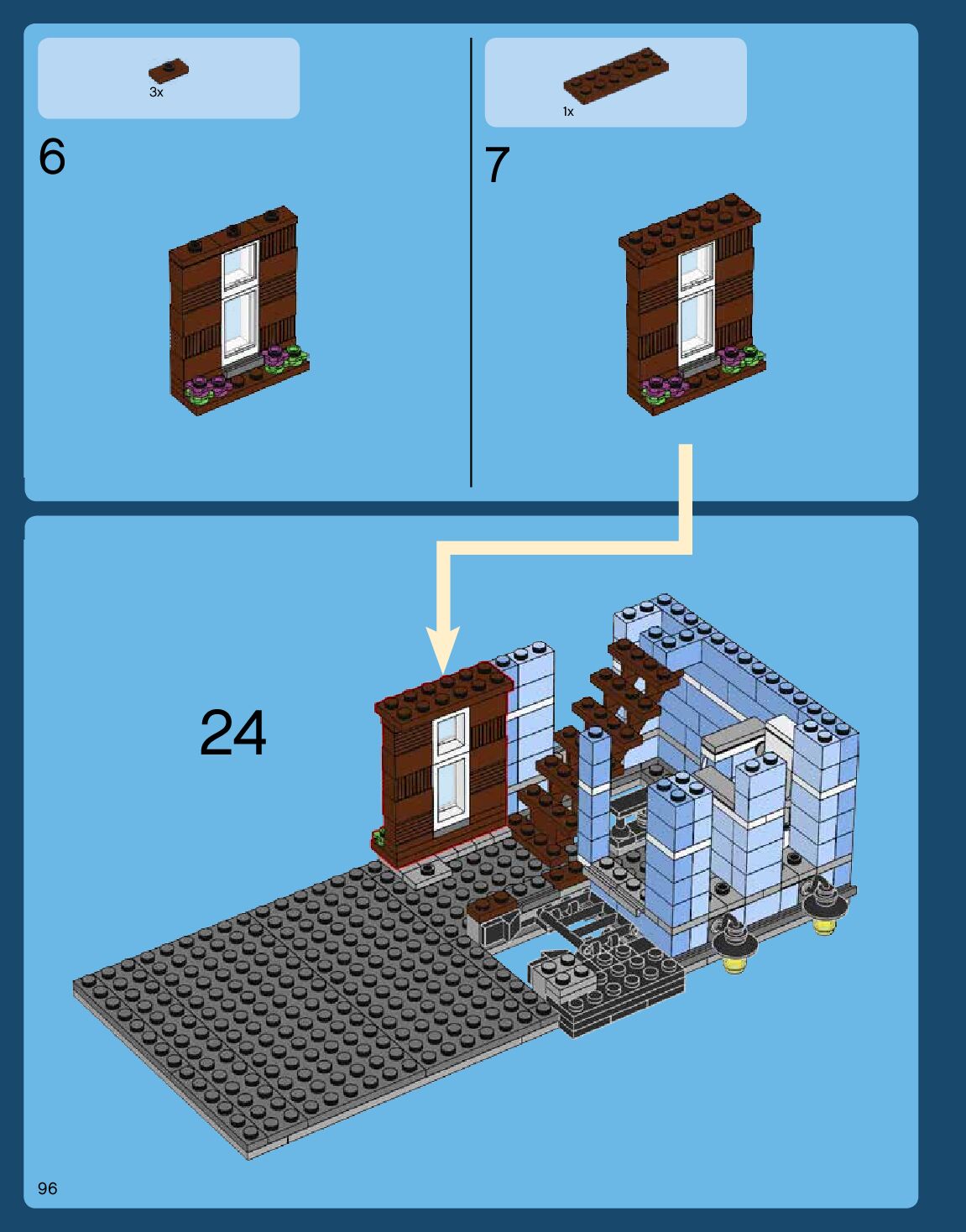 3x

6

1x

7

24

96