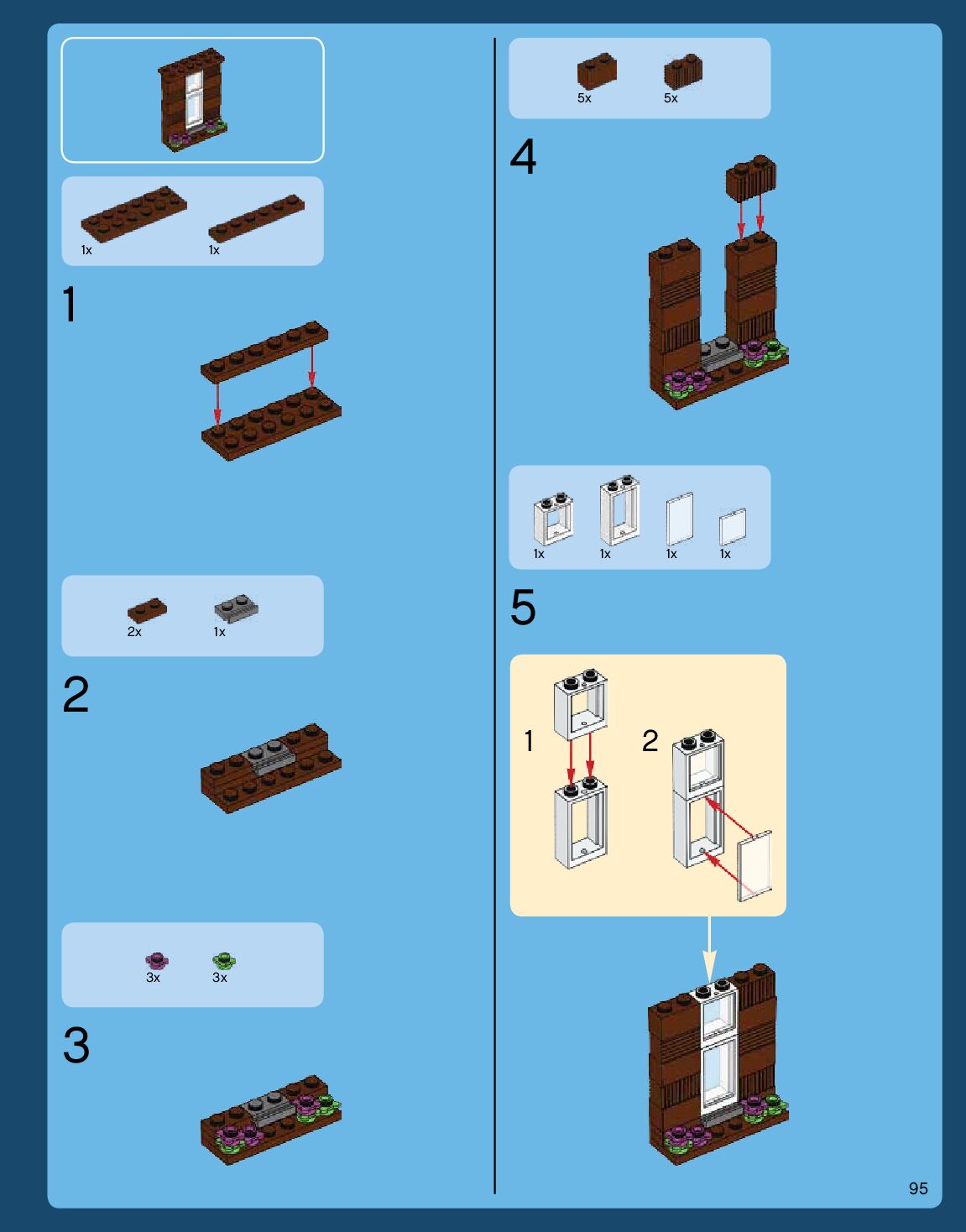 1x 1x

1

2x 1x

2

3x 3x

3

5x 5x

4

1x 1x 1x 1x

5

1

2

95