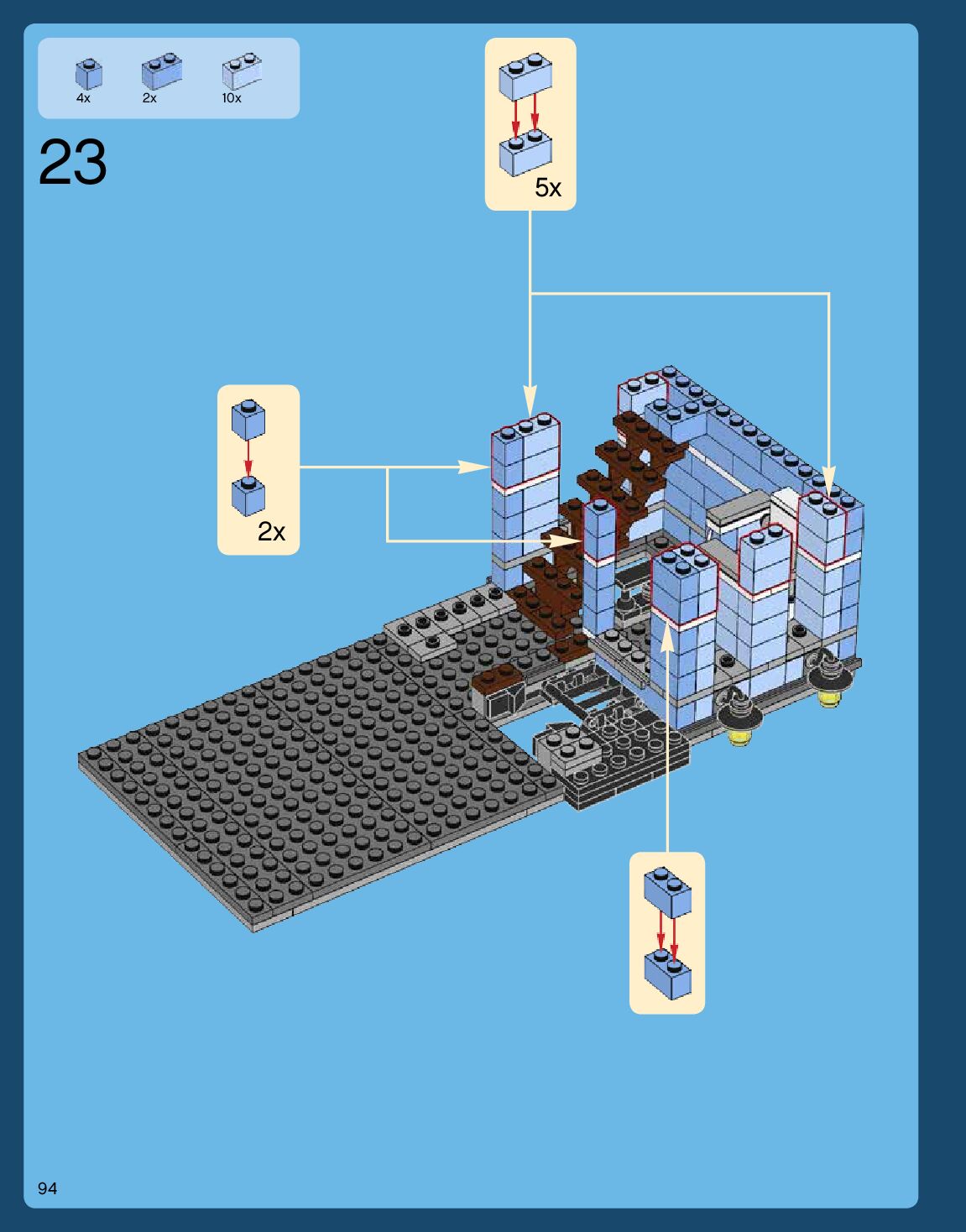 4x
2x
10x

23

5x

2x

94