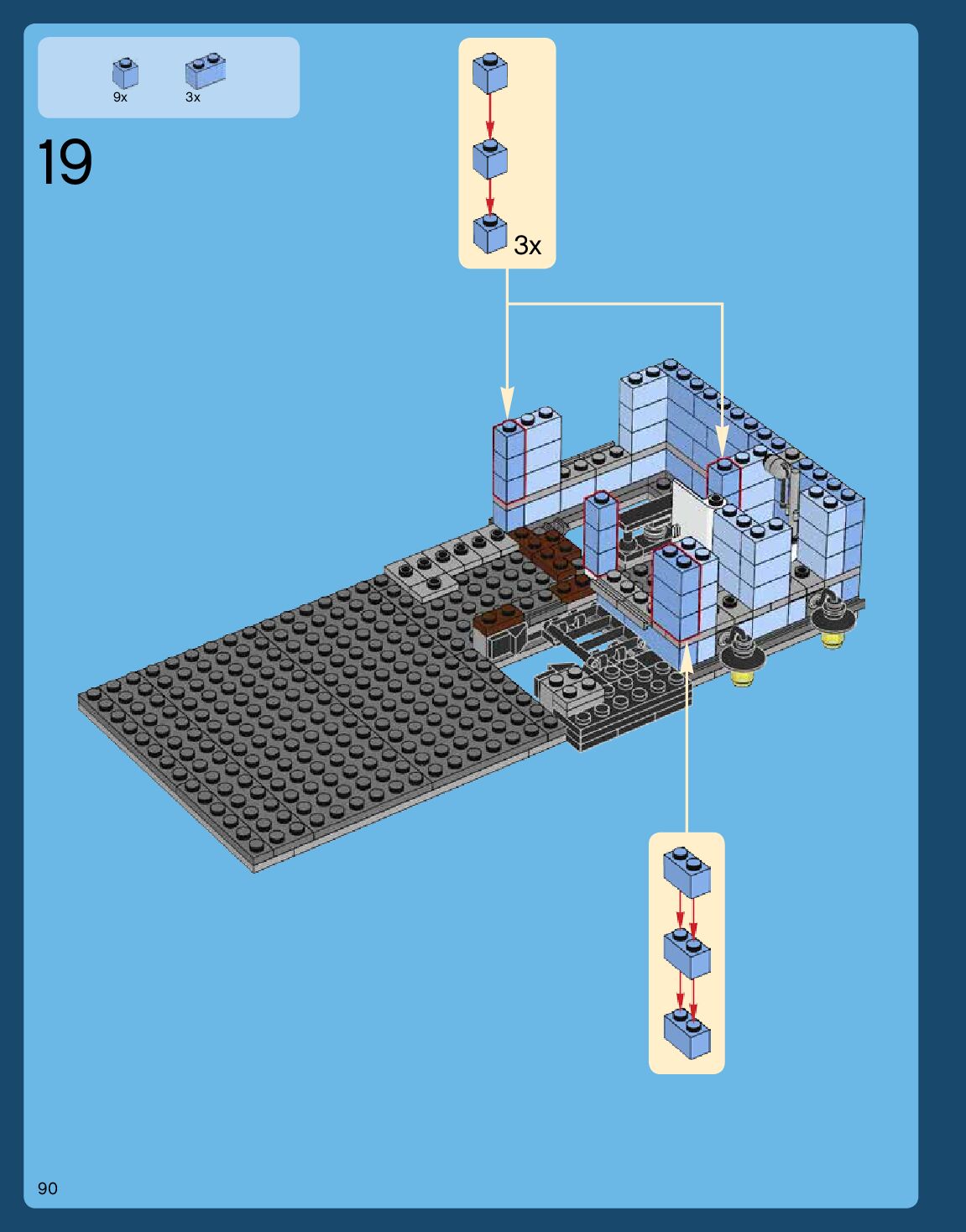 9x 3x

19

3x

90