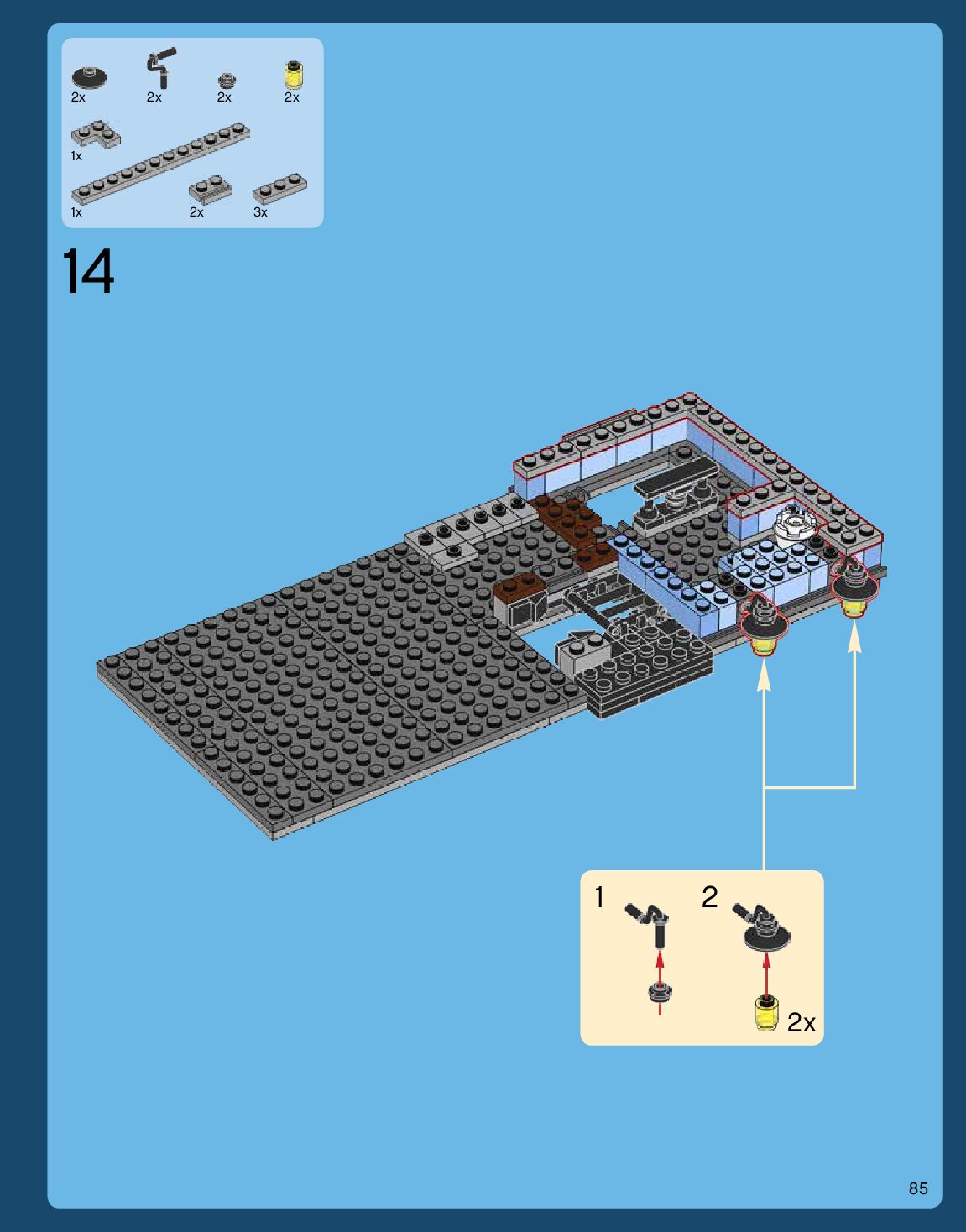 2x 2x 2x 2x

1x

1x 2x 3x

14

1

2

2x

85